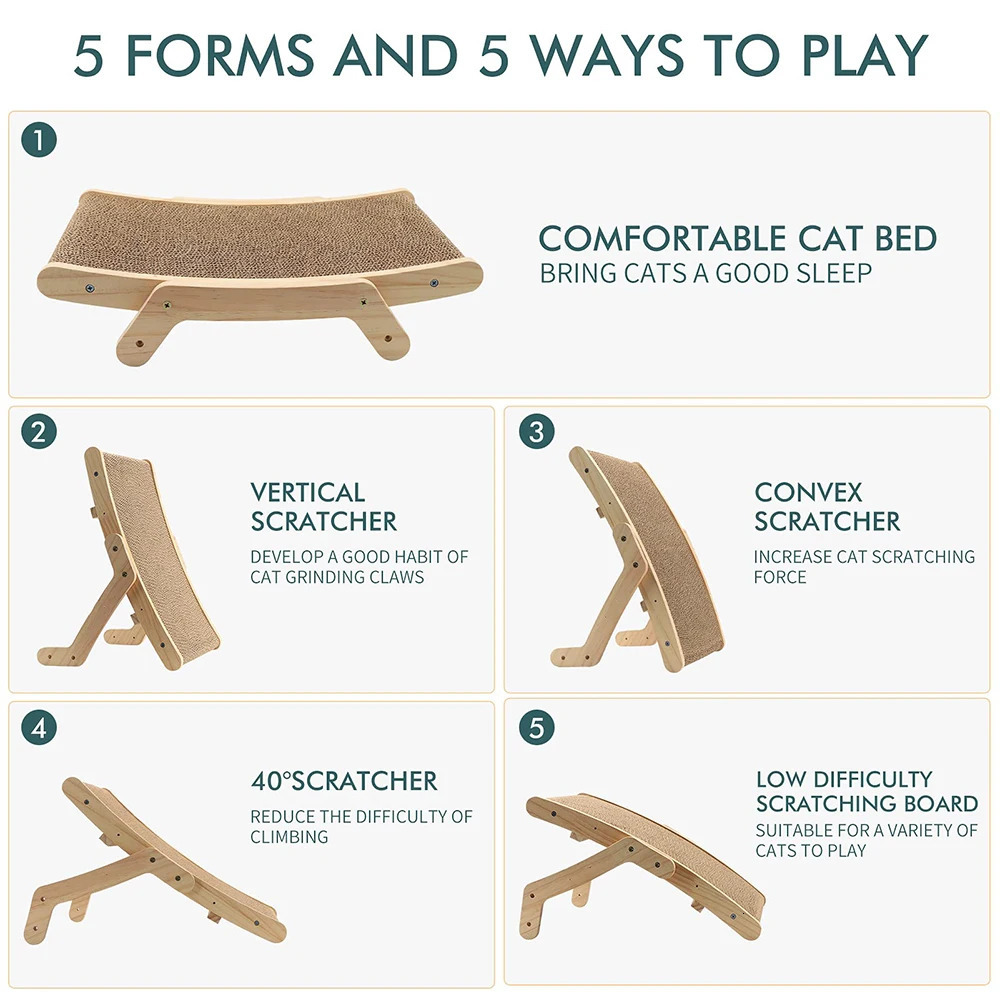 5 FORMS AND 5 WAYS TO PLAY

1

COMFORTABLE CAT BED
BRING CATS A GOOD SLEEP

2

VERTICAL SCRATCHER
DEVELOP A GOOD HABIT OF CAT GRINDING CLAWS

3

CONVEX SCRATCHER
INCREASE CAT SCRATCHING FORCE

4

40°SCRATCHER
REDUCE THE DIFFICULTY OF CLIMBING

5

LOW DIFFICULTY SCRATCHING BOARD
SUITABLE FOR A VARIETY OF CATS TO PLAY