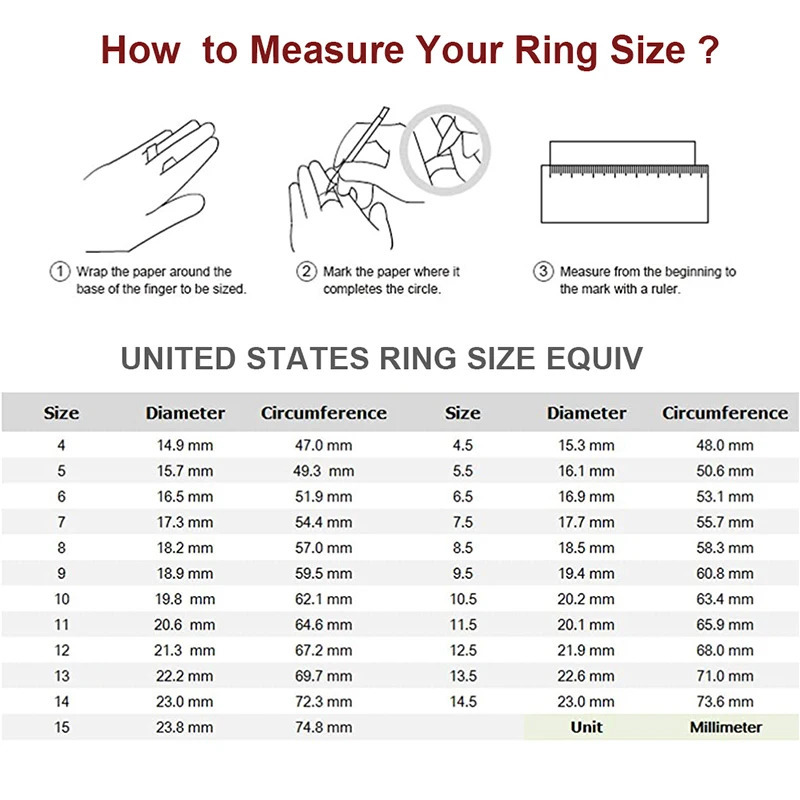 How to Measure Your Ring Size ?

① Wrap the paper around the base of the finger to be sized.

② Mark the paper where it completes the circle.

③ Measure from the beginning to the mark with a ruler.

UNITED STATES RING SIZE EQUIV

| Size | Diameter | Circumference | Size | Diameter | Circumference |
|---|---|---|---|---|---|
| 4 | 14.9 mm | 47.0 mm | 4.5 | 15.3 mm | 48.0 mm |
| 5 | 15.7 mm | 49.3 mm | 5.5 | 16.1 mm | 50.6 mm |
| 6 | 16.5 mm | 51.9 mm | 6.5 | 16.9 mm | 53.1 mm |
| 7 | 17.3 mm | 54.4 mm | 7.5 | 17.7 mm | 55.7 mm |
| 8 | 18.2 mm | 57.0 mm | 8.5 | 18.5 mm | 58.3 mm |
| 9 | 18.9 mm | 59.5 mm | 9.5 | 19.4 mm | 60.8 mm |
| 10 | 19.8 mm | 62.1 mm | 10.5 | 20.2 mm | 63.4 mm |
| 11 | 20.6 mm | 64.6 mm | 11.5 | 20.1 mm | 65.9 mm |
| 12 | 21.3 mm | 67.2 mm | 12.5 | 21.9 mm | 68.0 mm |
| 13 | 22.2 mm | 69.7 mm | 13.5 | 22.6 mm | 71.0 mm |
| 14 | 23.0 mm | 72.3 mm | 14.5 | 23.0 mm | 73.6 mm |
| 15 | 23.8 mm | 74.8 mm | | Unit | Millimeter |