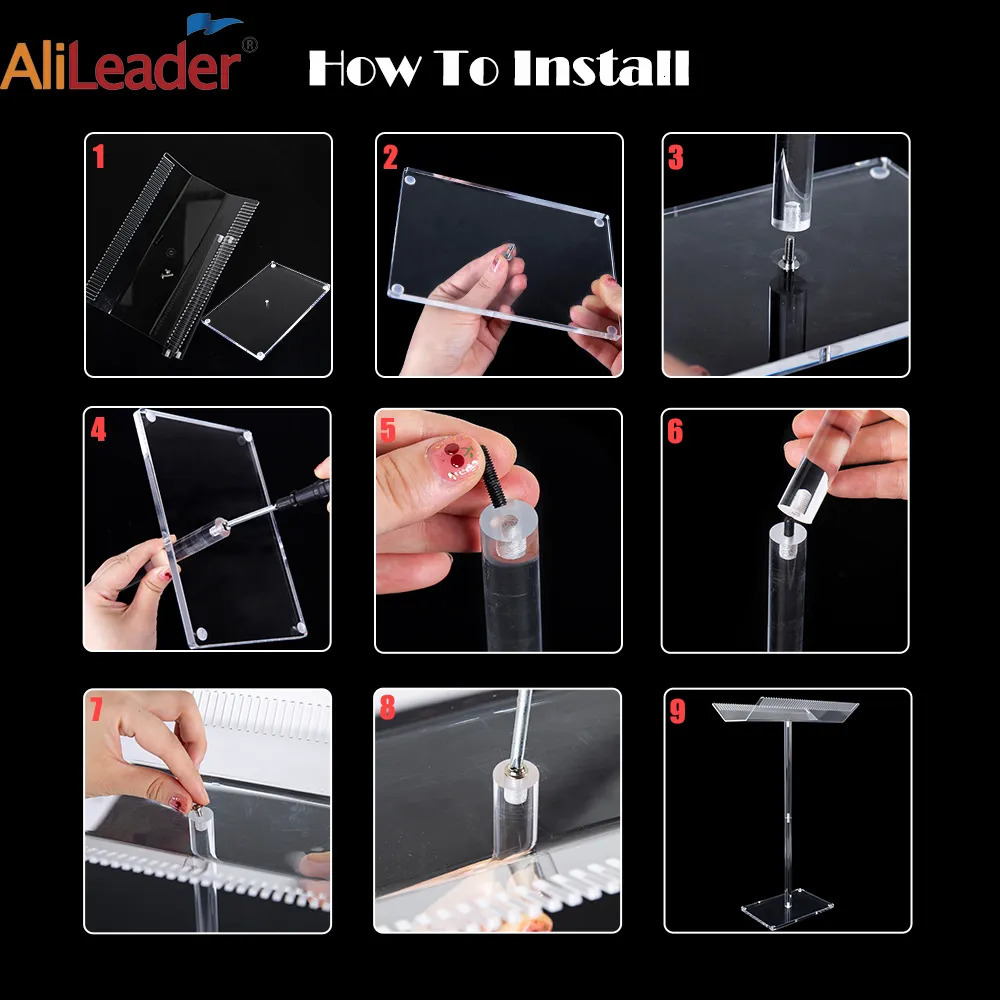 AliLeader®

How To Install

1

2

3

4

5

6

7

8

9