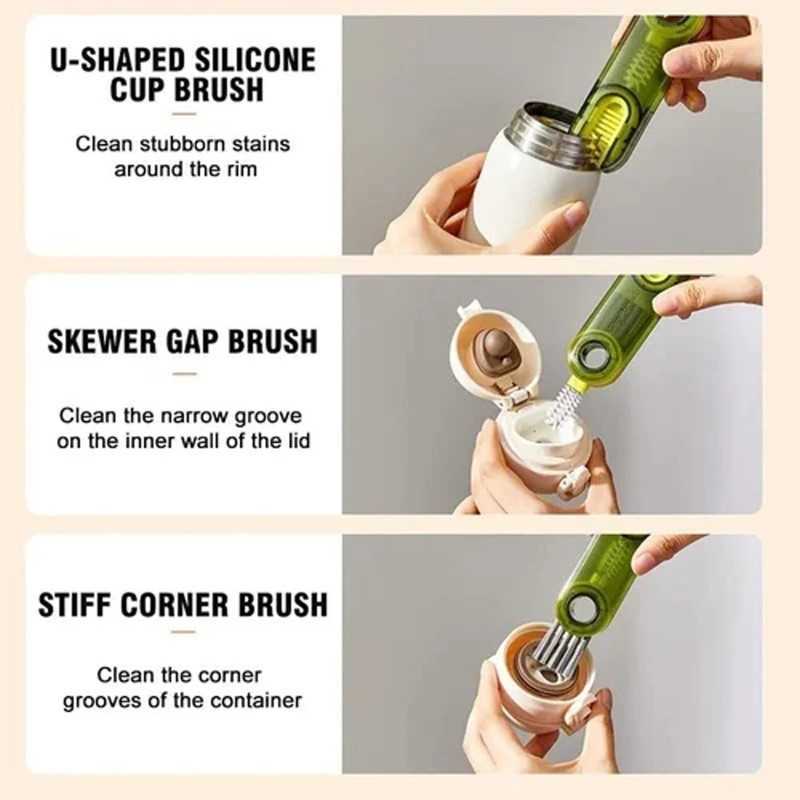 U-SHAPED SILICONE CUP BRUSH

Clean stubborn stains around the rim

SKEWER GAP BRUSH

Clean the narrow groove on the inner wall of the lid

STIFF CORNER BRUSH

Clean the corner grooves of the container