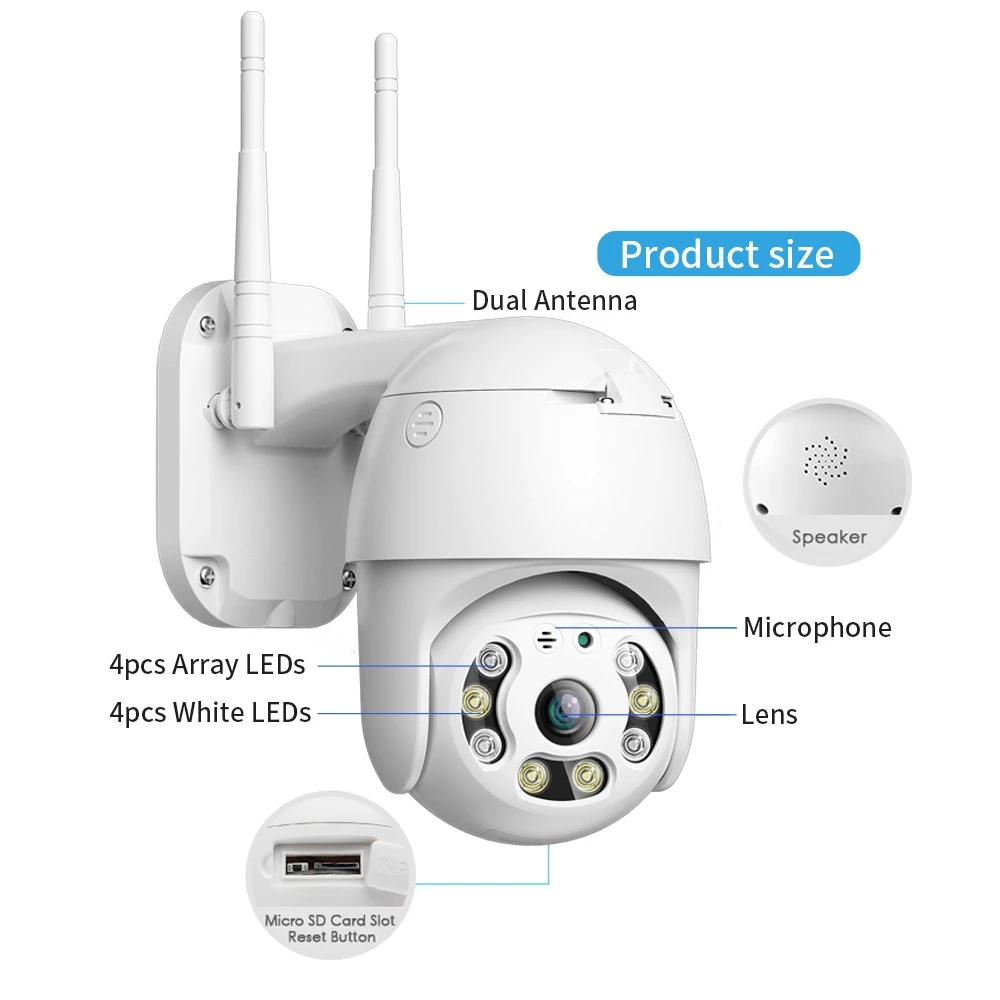 Product size

Dual Antenna

Speaker

Microphone

4pcs Array LEDs

4pcs White LEDs

Lens

Micro SD Card Slot
Reset Button