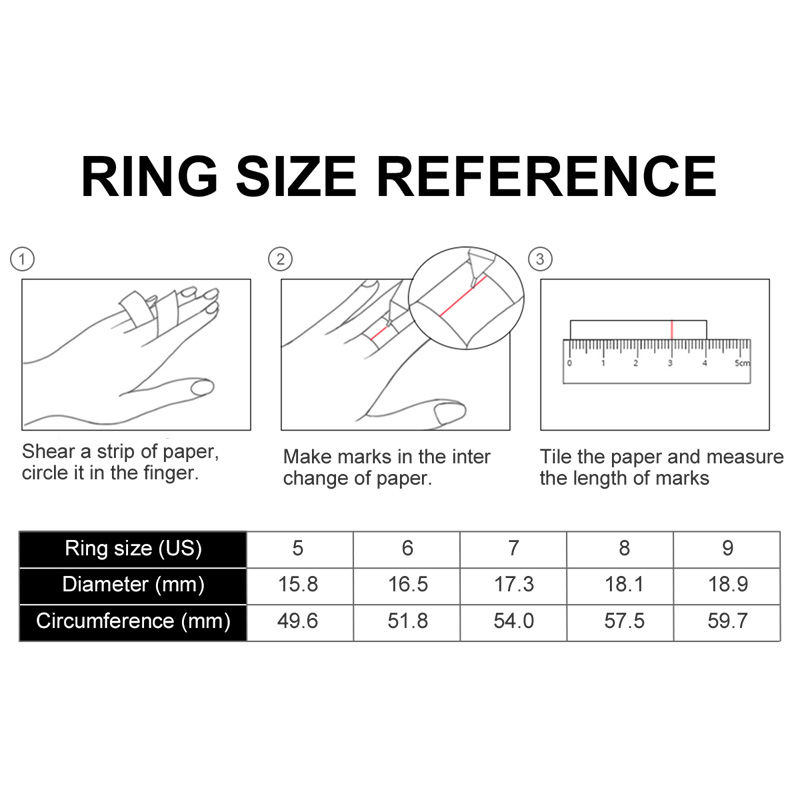 RING SIZE REFERENCE

①

Shear a strip of paper, circle it in the finger.

②

Make marks in the inter change of paper.

③

0 1 2 3 4 5cm

Tile the paper and measure the length of marks

| Ring size (US) | 5 | 6 | 7 | 8 | 9 |
|---|---|---|---|---|---|
| Diameter (mm) | 15.8 | 16.5 | 17.3 | 18.1 | 18.9 |
| Circumference (mm) | 49.6 | 51.8 | 54.0 | 57.5 | 59.7 |