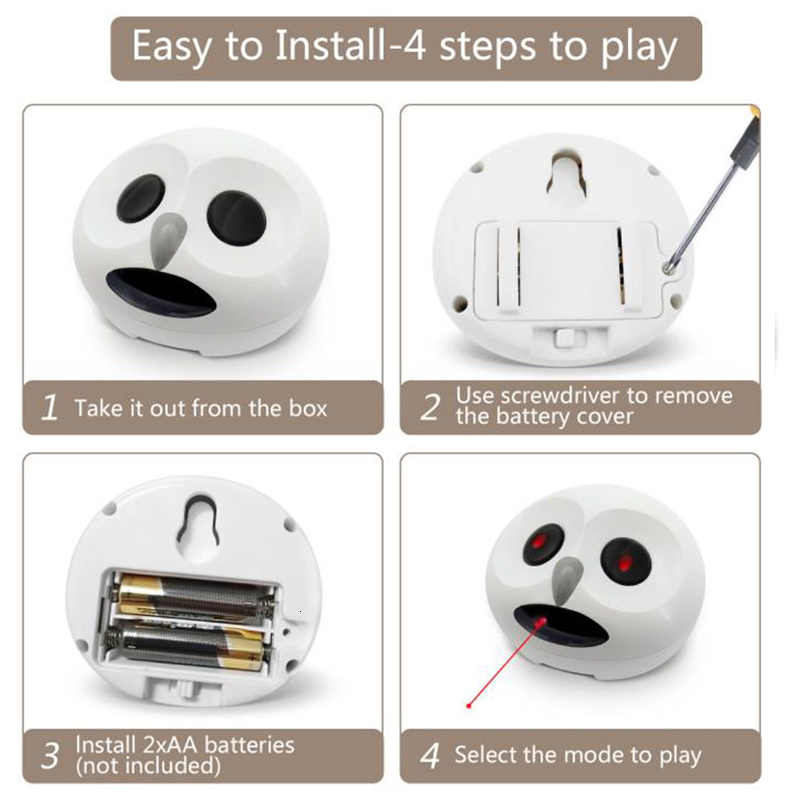 Easy to Install-4 steps to play

1 Take it out from the box

2 Use screwdriver to remove the battery cover

3 Install 2xAA batteries (not included)

4 Select the mode to play