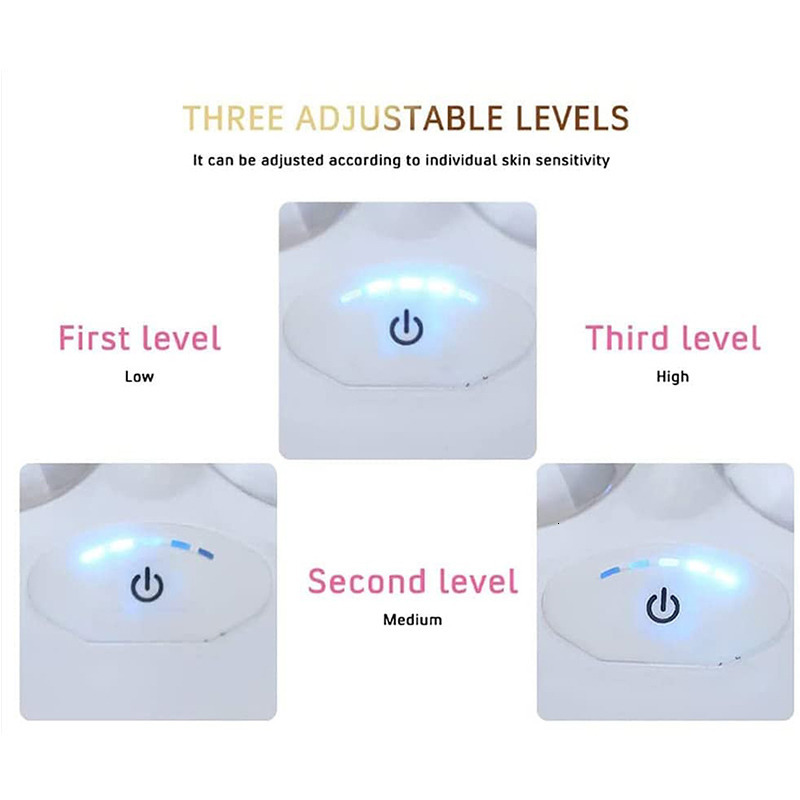 THREE ADJUSTABLE LEVELS

It can be adjusted according to individual skin sensitivity

First level

Low

Third level

High

Second level

Medium