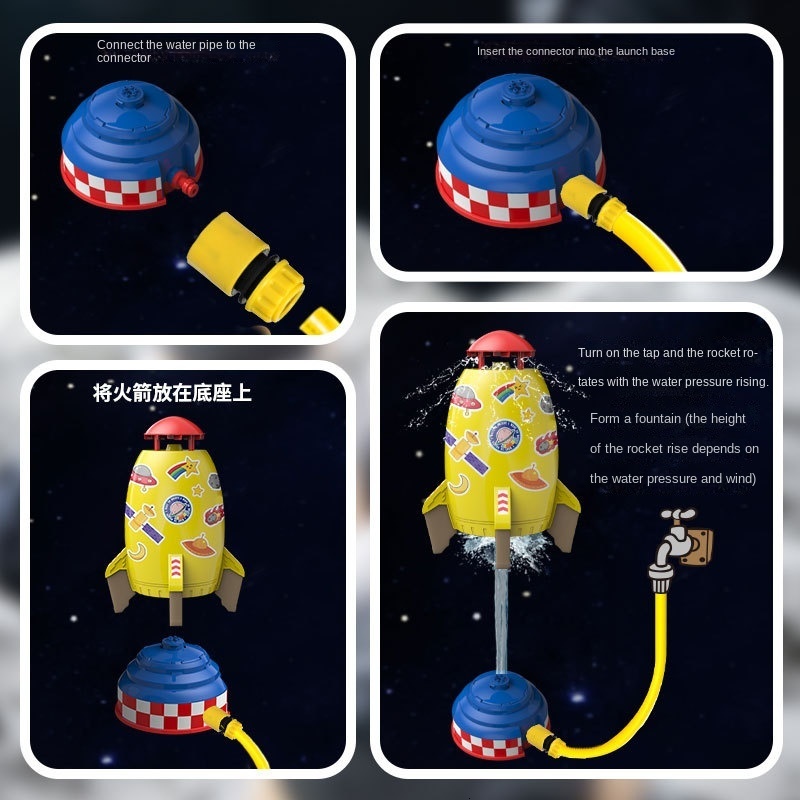 Connect the water pipe to the connector

Insert the connector into the launch base

将火箭放在底座上

Turn on the tap and the rocket rotates with the water pressure rising.

Form a fountain (the height of the rocket rise depends on the water pressure and wind)