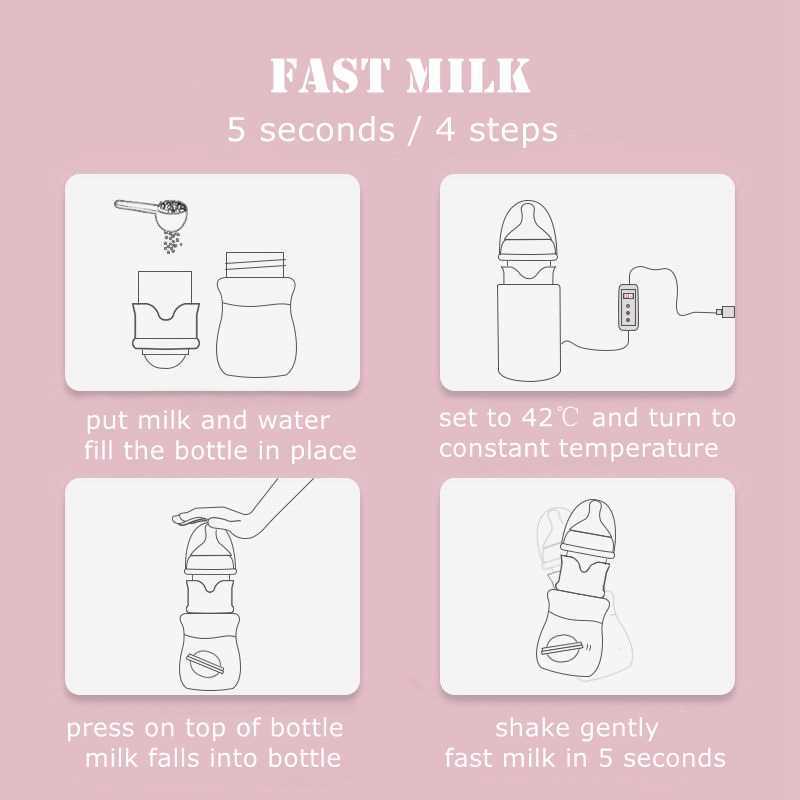 FAST MILK
5 seconds / 4 steps

put milk and water
fill the bottle in place

set to 42℃ and turn to
constant temperature

press on top of bottle
milk falls into bottle

shake gently
fast milk in 5 seconds