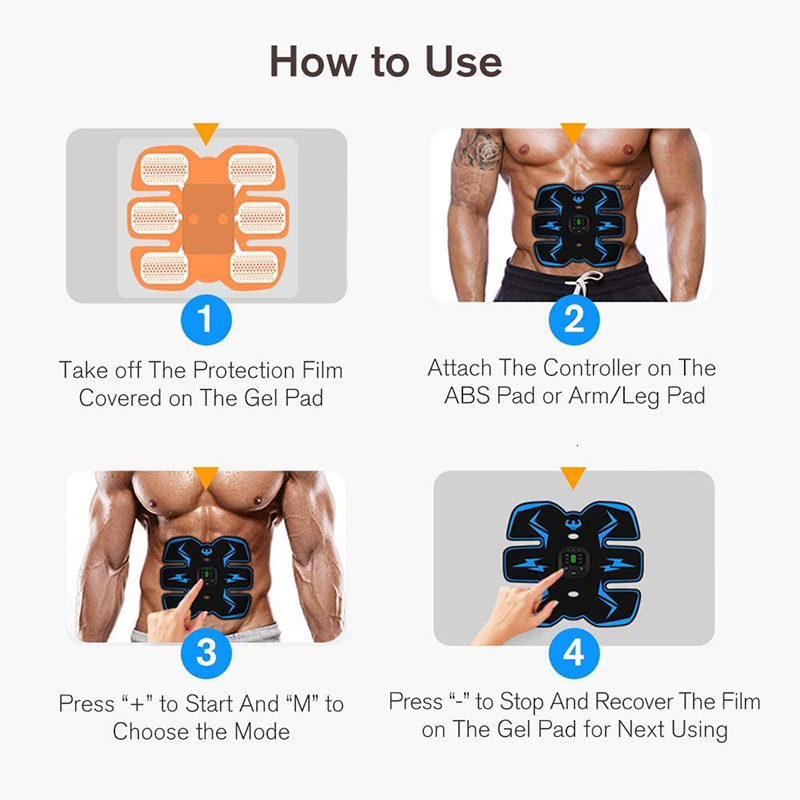 How to Use

1

Take off The Protection Film Covered on The Gel Pad

2

Attach The Controller on The ABS Pad or Arm/Leg Pad

3

Press “+” to Start And “M” to Choose the Mode

4

Press “-” to Stop And Recover The Film on The Gel Pad for Next Using