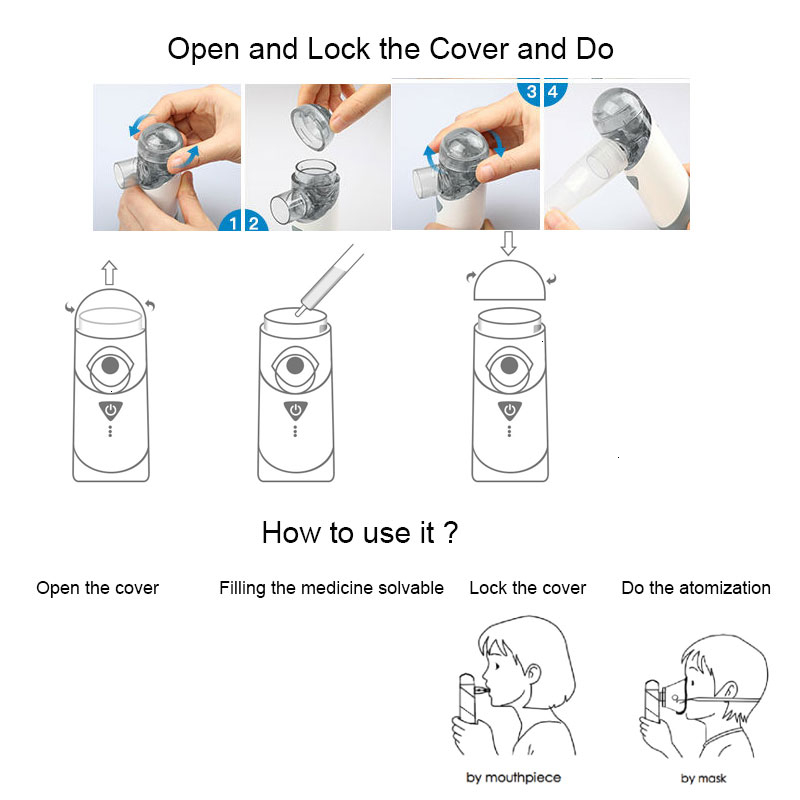 Open and Lock the Cover and Do

1 2 3 4

How to use it ?

Open the cover

Filling the medicine solvable

Lock the cover

Do the atomization

by mouthpiece

by mask