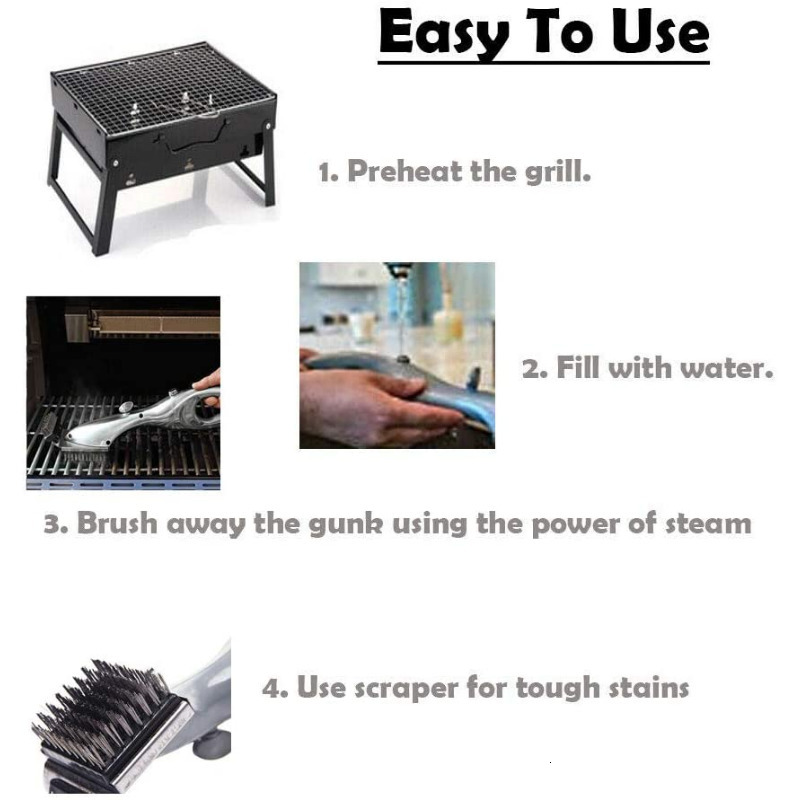 Easy To Use

1. Preheat the grill.

2. Fill with water.

3. Brush away the gunk using the power of steam

4. Use scraper for tough stains