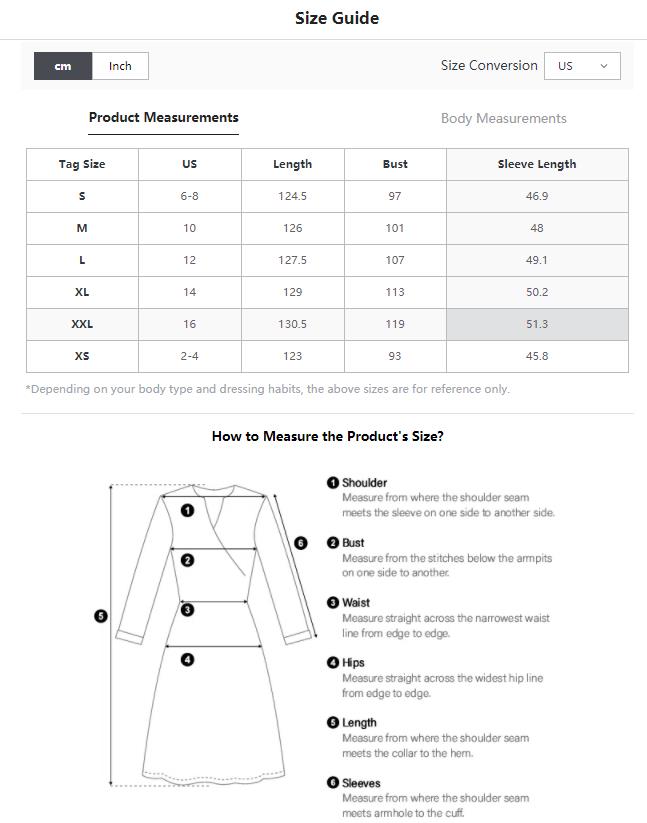 Size Guide

cm Inch

Size Conversion US

Product Measurements

Body Measurements

| Tag Size | US | Length | Bust | Sleeve Length |
|---|---|---|---|---|
| S | 6-8 | 124.5 | 97 | 46.9 |
| M | 10 | 126 | 101 | 48 |
| L | 12 | 127.5 | 107 | 49.1 |
| XL | 14 | 129 | 113 | 50.2 |
| XXL | 16 | 130.5 | 119 | 51.3 |
| XS | 2-4 | 123 | 93 | 45.8 |

*Depending on your body type and dressing habits, the above sizes are for reference only.

How to Measure the Product's Size?

1 2 3 4 5 6

1 Shoulder
Measure from where the shoulder seam meets the sleeve on one side to another side.

2 Bust
Measure from the stitches below the armpits on one side to another.

3 Waist
Measure straight across the narrowest waist line from edge to edge.

4 Hips
Measure straight across the widest hip line from edge to edge.

5 Length
Measure from where the shoulder seam meets the collar to the hem.

6 Sleeves
Measure from where the shoulder seam meets armhole to the cuff.