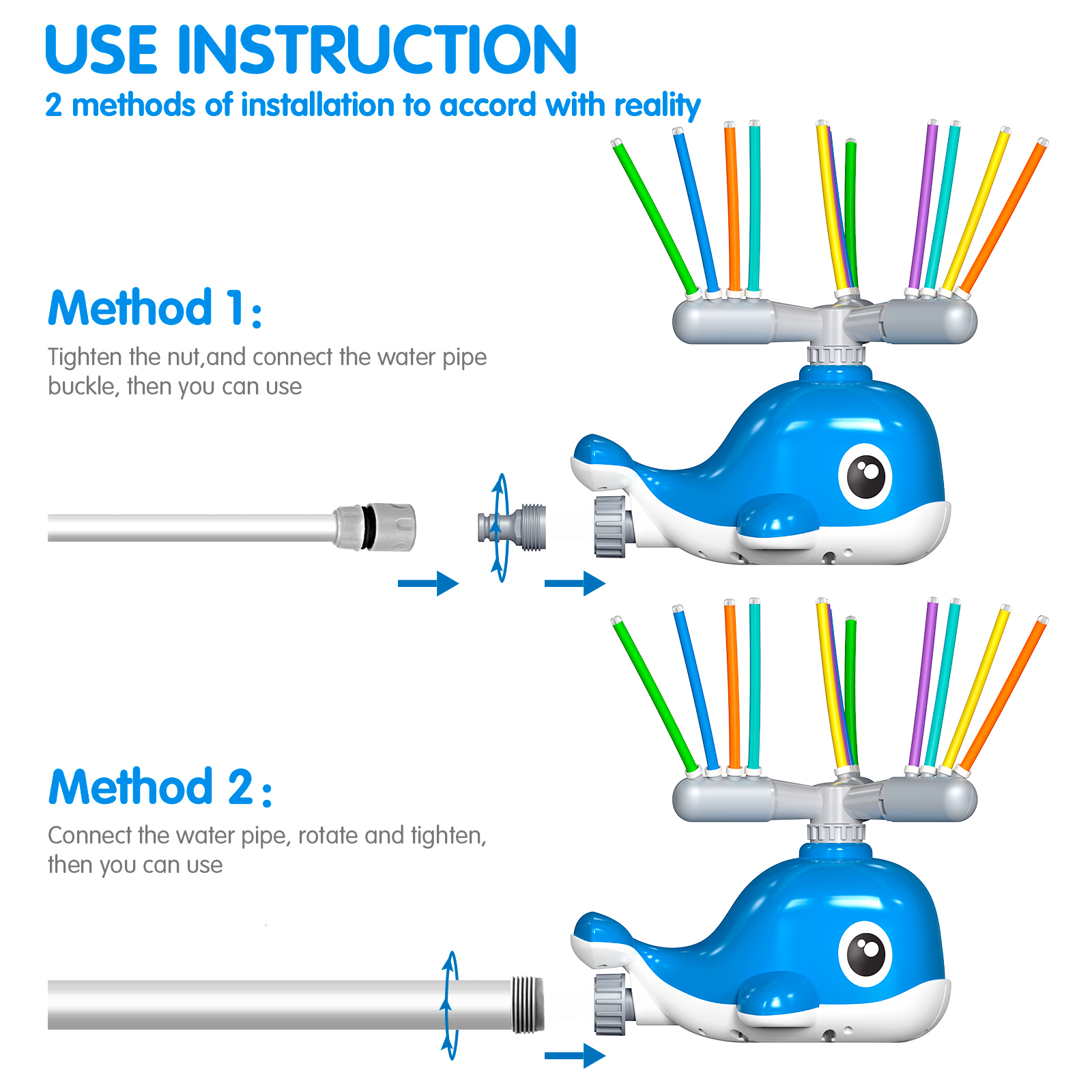 USE INSTRUCTION
2 methods of installation to accord with reality

Method 1:
Tighten the nut,and connect the water pipe buckle, then you can use

Method 2:
Connect the water pipe, rotate and tighten, then you can use