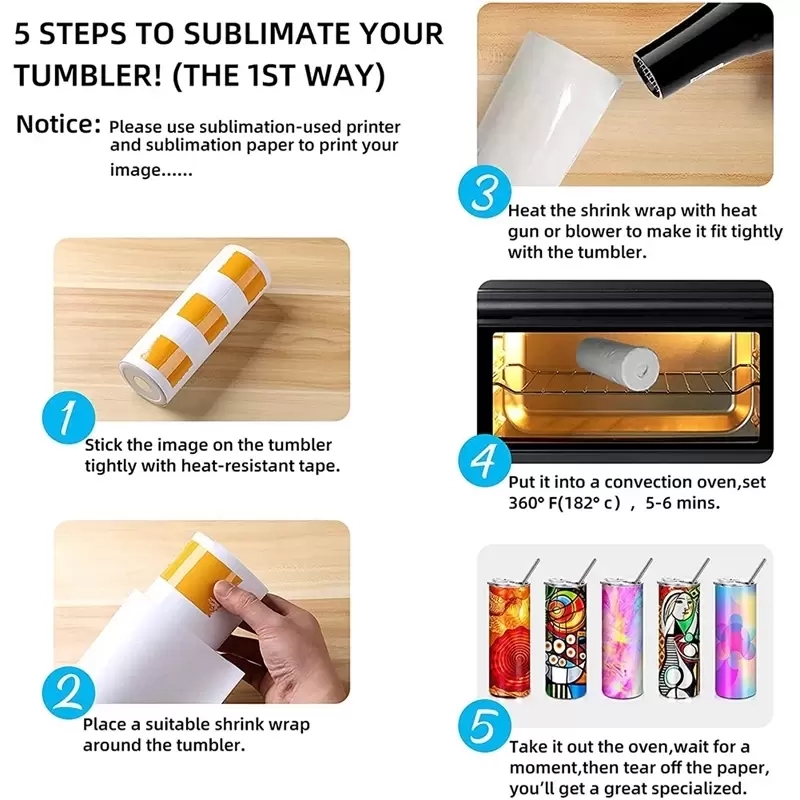 5 STEPS TO SUBLIMATE YOUR TUMBLER! (THE 1ST WAY)

Notice: Please use sublimation-used printer and sublimation paper to print your image......

1

Stick the image on the tumbler tightly with heat-resistant tape.

2

Place a suitable shrink wrap around the tumbler.

3

Heat the shrink wrap with heat gun or blower to make it fit tightly with the tumbler.

4

Put it into a convection oven,set 360° F(182° c) , 5-6 mins.

5

Take it out the oven,wait for a moment,then tear off the paper, you'll get a great specialized.