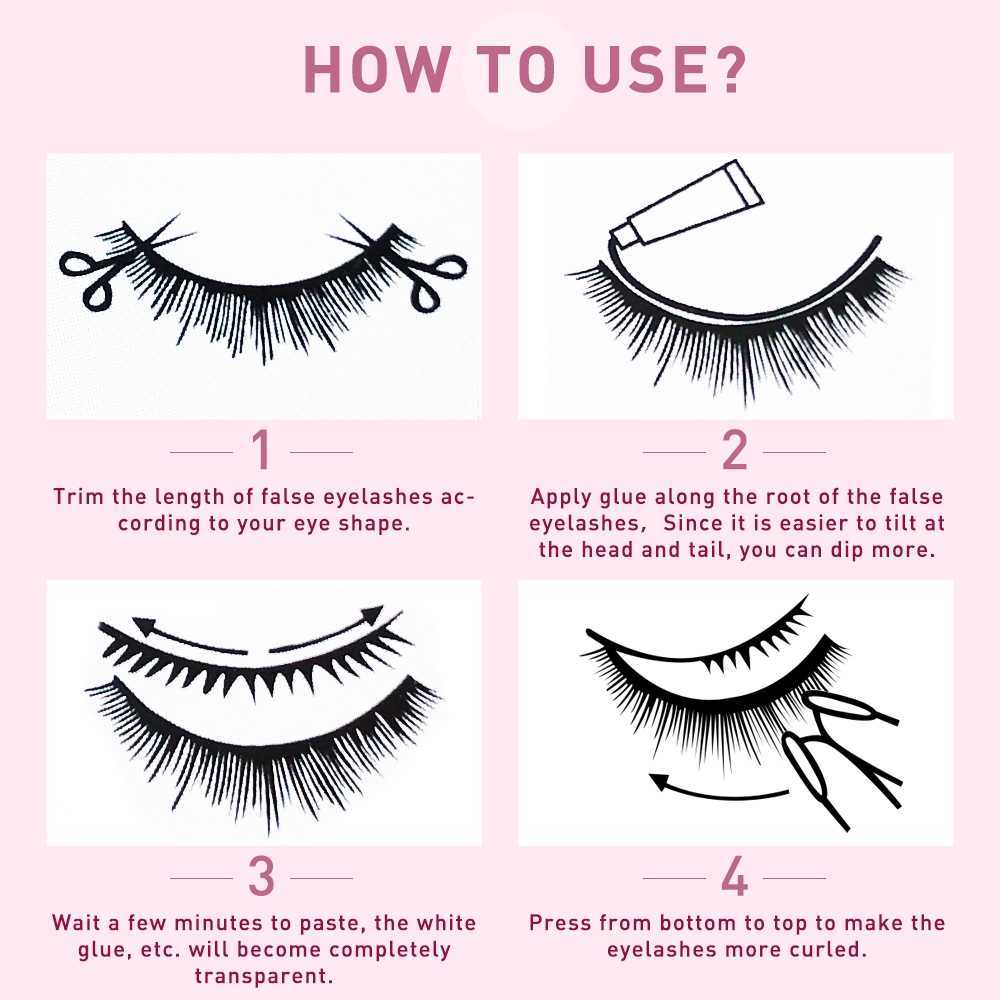 HOW TO USE?

1

Trim the length of false eyelashes according to your eye shape.

2

Apply glue along the root of the false eyelashes,  Since it is easier to tilt at the head and tail, you can dip more.

3

Wait a few minutes to paste, the white glue, etc. will become completely transparent.

4

Press from bottom to top to make the eyelashes more curled.