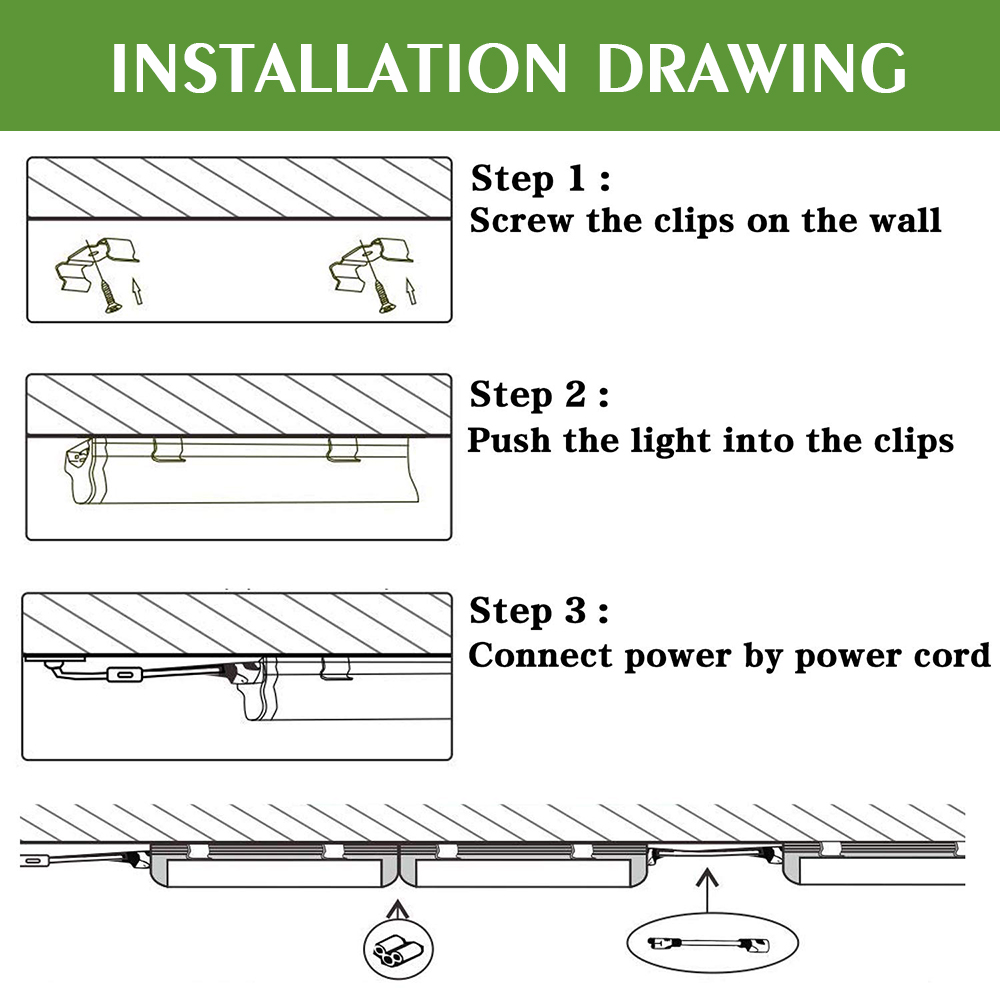 INSTALLATION DRAWING

Step 1 :
Screw the clips on the wall

Step 2 :
Push the light into the clips

Step 3 :
Connect power by power cord