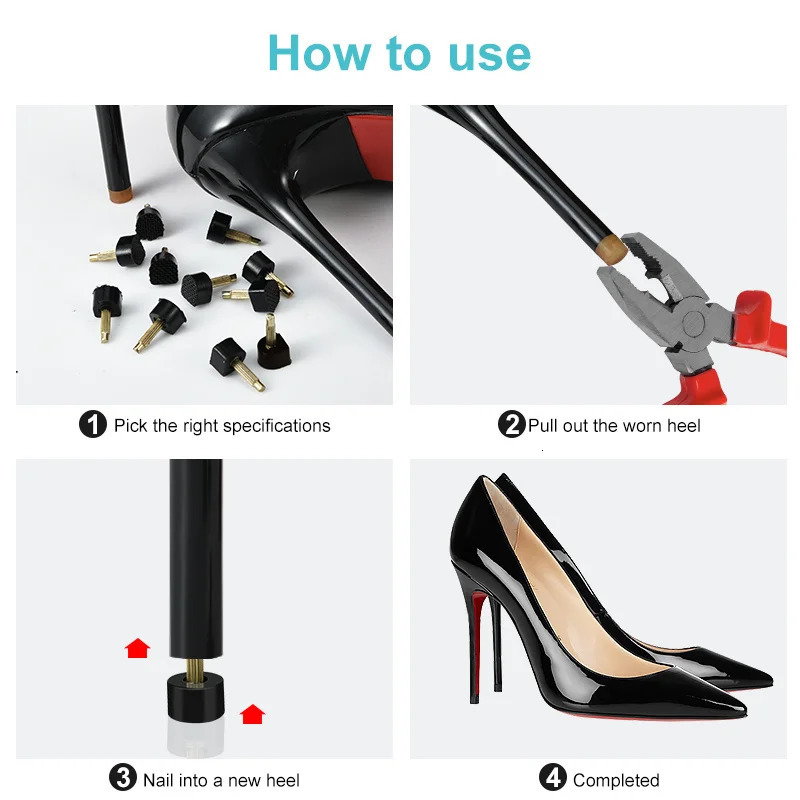 How to use

1 Pick the right specifications

2 Pull out the worn heel

3 Nail into a new heel

4 Completed