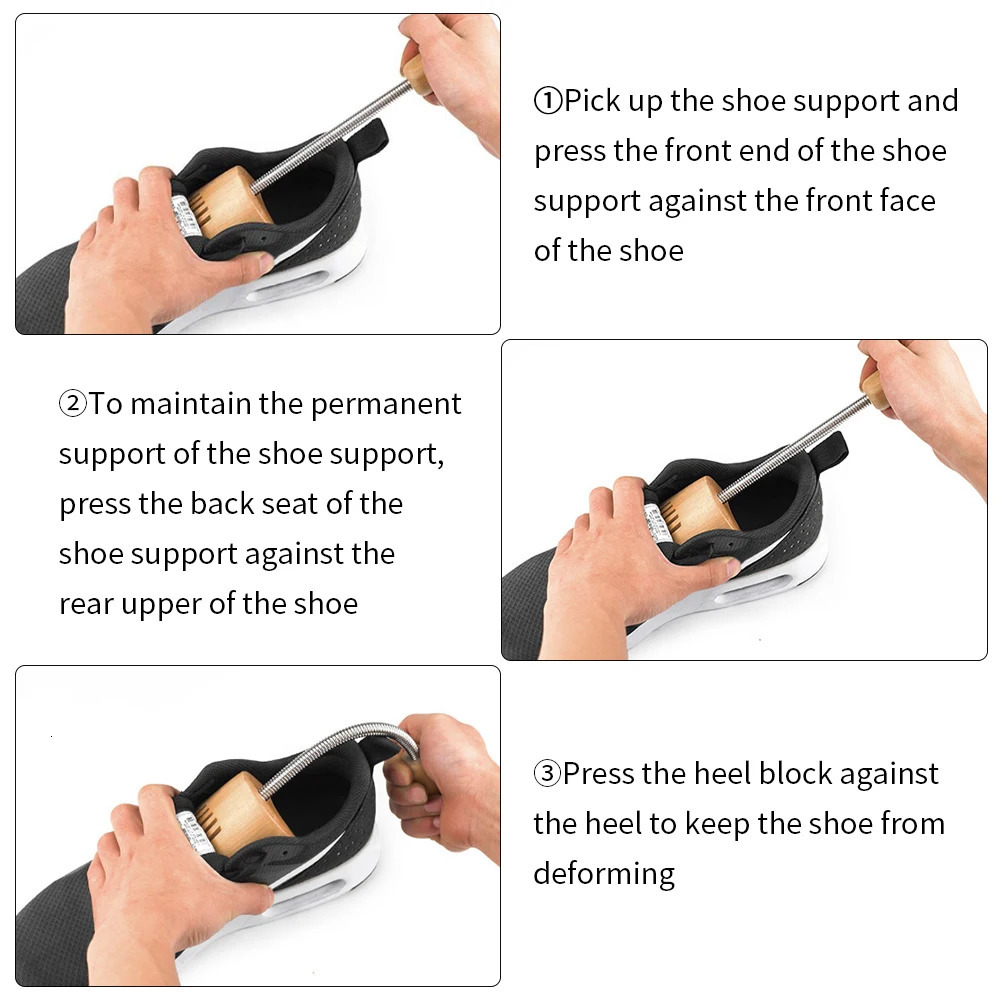 ①Pick up the shoe support and press the front end of the shoe support against the front face of the shoe

②To maintain the permanent support of the shoe support, press the back seat of the shoe support against the rear upper of the shoe

③Press the heel block against the heel to keep the shoe from deforming