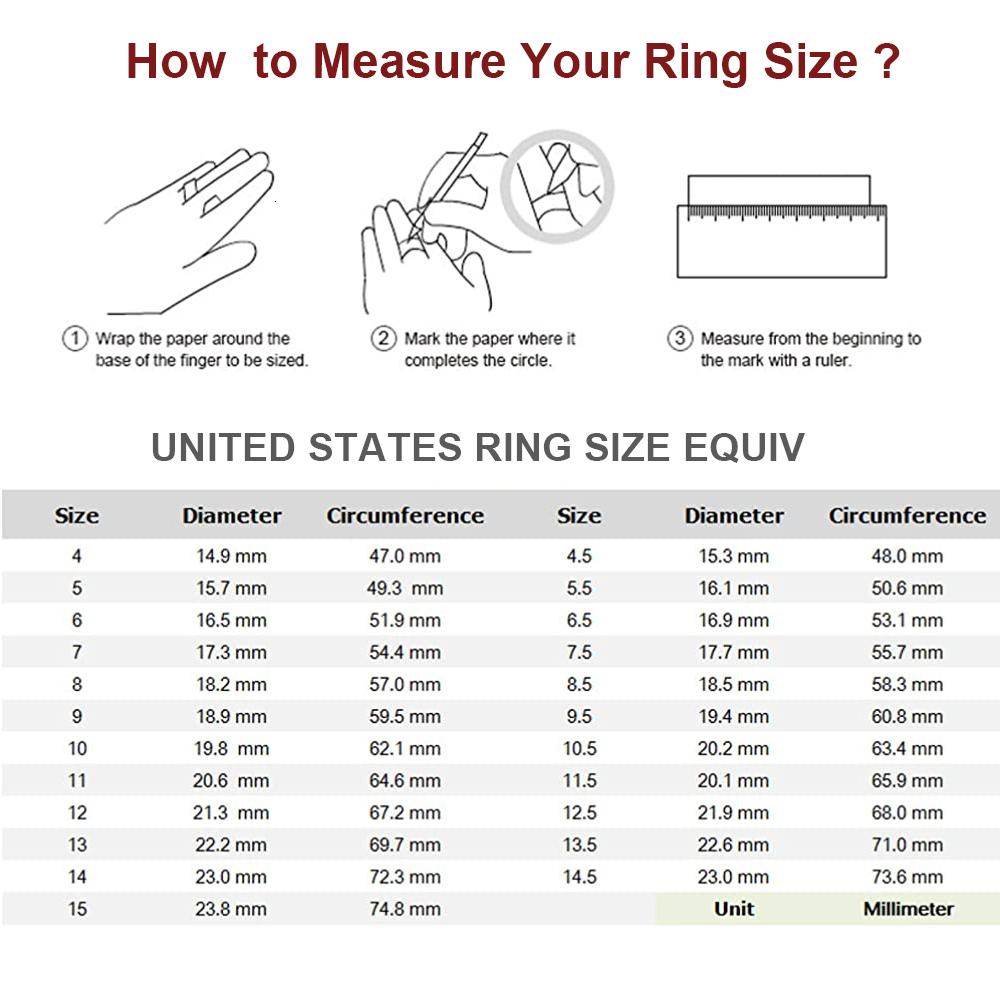 How to Measure Your Ring Size ?

① Wrap the paper around the base of the finger to be sized.

② Mark the paper where it completes the circle.

③ Measure from the beginning to the mark with a ruler.

UNITED STATES RING SIZE EQUIV

| Size | Diameter | Circumference | Size | Diameter | Circumference |
|---|---|---|---|---|---|
| 4 | 14.9 mm | 47.0 mm | 4.5 | 15.3 mm | 48.0 mm |
| 5 | 15.7 mm | 49.3 mm | 5.5 | 16.1 mm | 50.6 mm |
| 6 | 16.5 mm | 51.9 mm | 6.5 | 16.9 mm | 53.1 mm |
| 7 | 17.3 mm | 54.4 mm | 7.5 | 17.7 mm | 55.7 mm |
| 8 | 18.2 mm | 57.0 mm | 8.5 | 18.5 mm | 58.3 mm |
| 9 | 18.9 mm | 59.5 mm | 9.5 | 19.4 mm | 60.8 mm |
| 10 | 19.8 mm | 62.1 mm | 10.5 | 20.2 mm | 63.4 mm |
| 11 | 20.6 mm | 64.6 mm | 11.5 | 20.1 mm | 65.9 mm |
| 12 | 21.3 mm | 67.2 mm | 12.5 | 21.9 mm | 68.0 mm |
| 13 | 22.2 mm | 69.7 mm | 13.5 | 22.6 mm | 71.0 mm |
| 14 | 23.0 mm | 72.3 mm | 14.5 | 23.0 mm | 73.6 mm |
| 15 | 23.8 mm | 74.8 mm | | Unit | Millimeter |