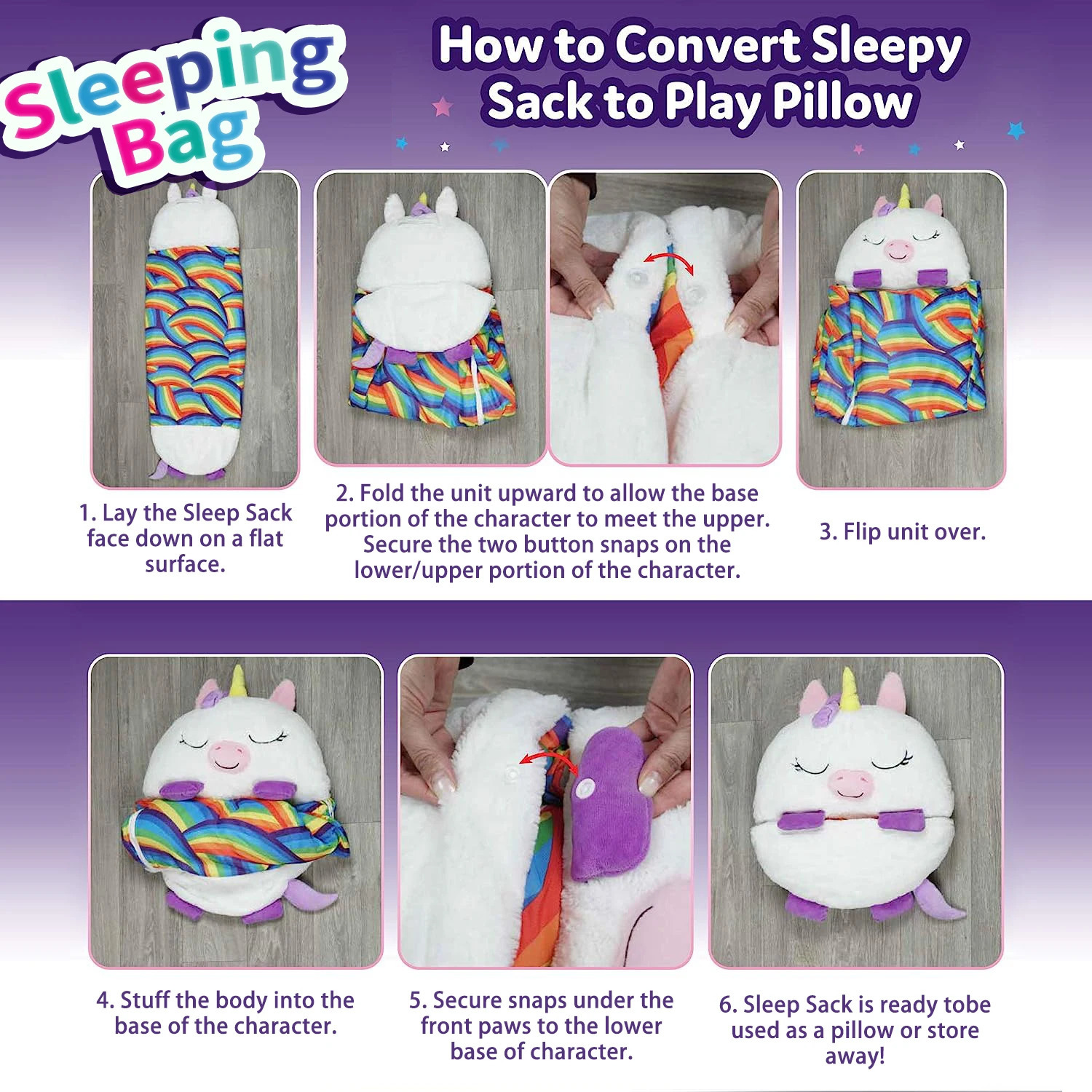 Sleeping Bag

How to Convert Sleepy Sack to Play Pillow

1. Lay the Sleep Sack face down on a flat surface.

2. Fold the unit upward to allow the base portion of the character to meet the upper. Secure the two button snaps on the lower/upper portion of the character.

3. Flip unit over.

4. Stuff the body into the base of the character.

5. Secure snaps under the front paws to the lower base of character.

6. Sleep Sack is ready tobe used as a pillow or store away!