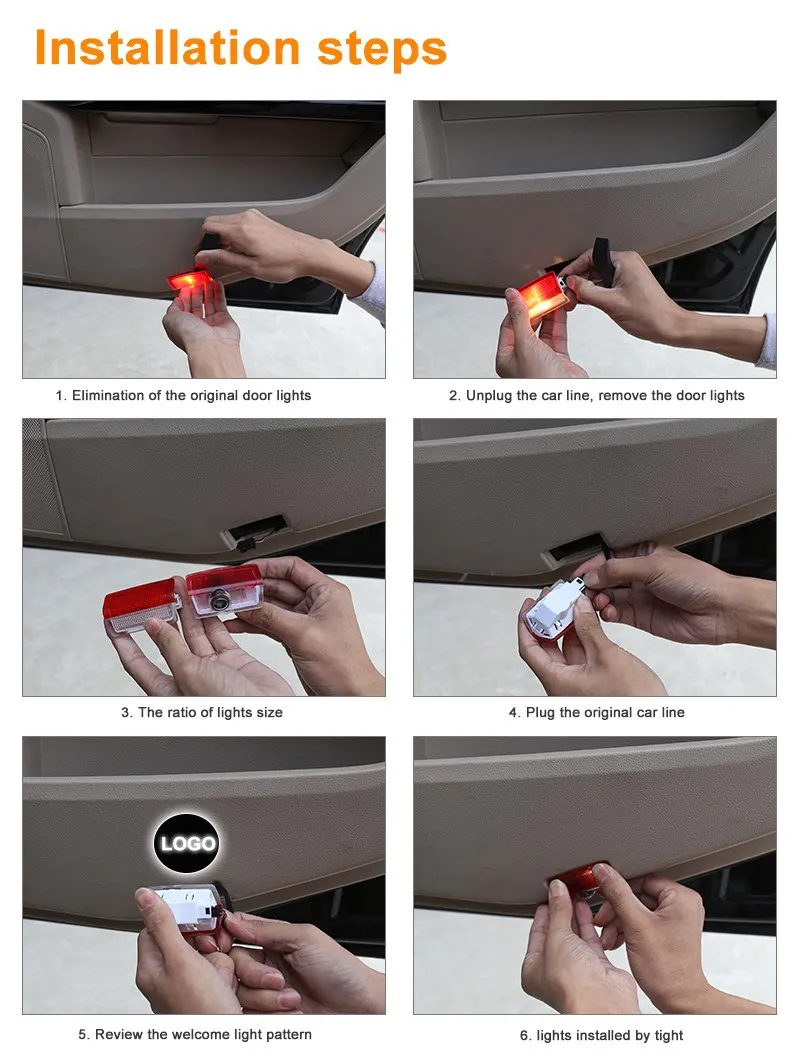 Installation steps

1. Elimination of the original door lights

2. Unplug the car line, remove the door lights

3. The ratio of lights size

4. Plug the original car line

LOGO

5. Review the welcome light pattern

6. lights installed by tight