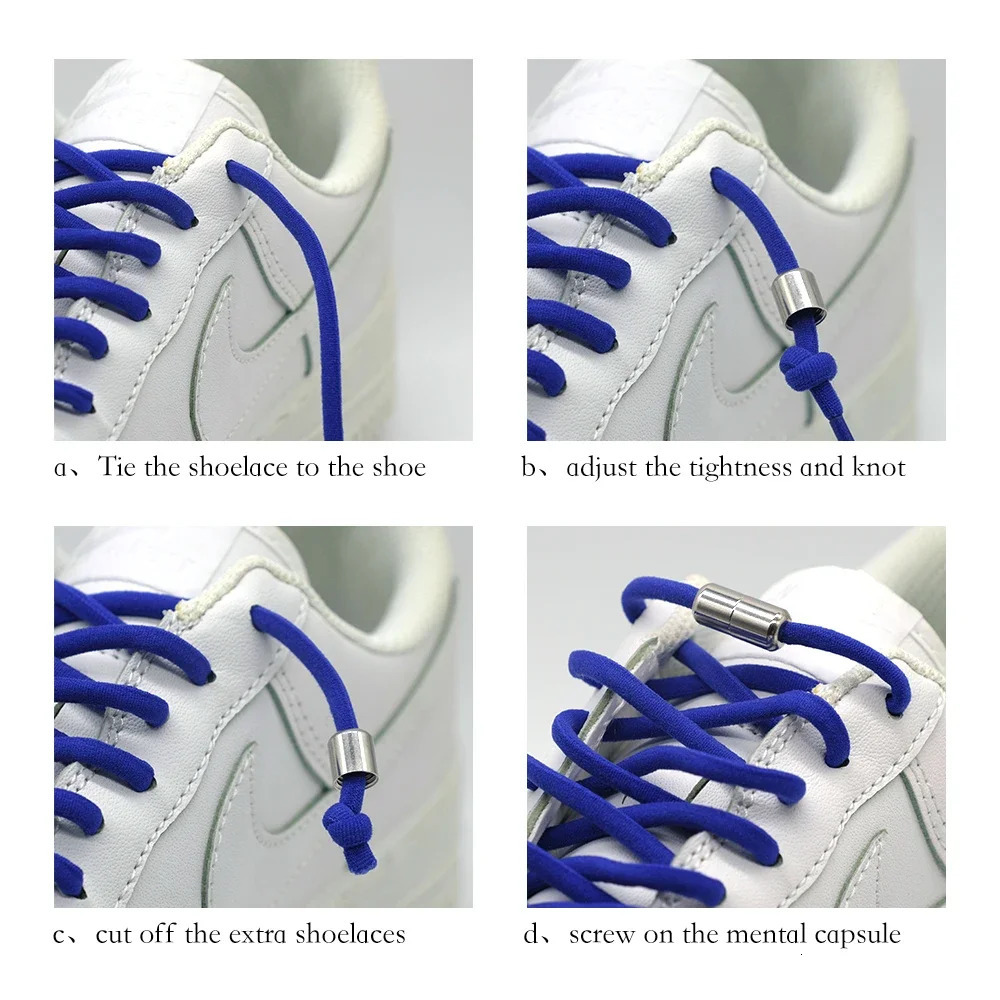 a、Tie the shoelace to the shoe

b、adjust the tightness and knot

c、cut off the extra shoelaces

d、screw on the mental capsule