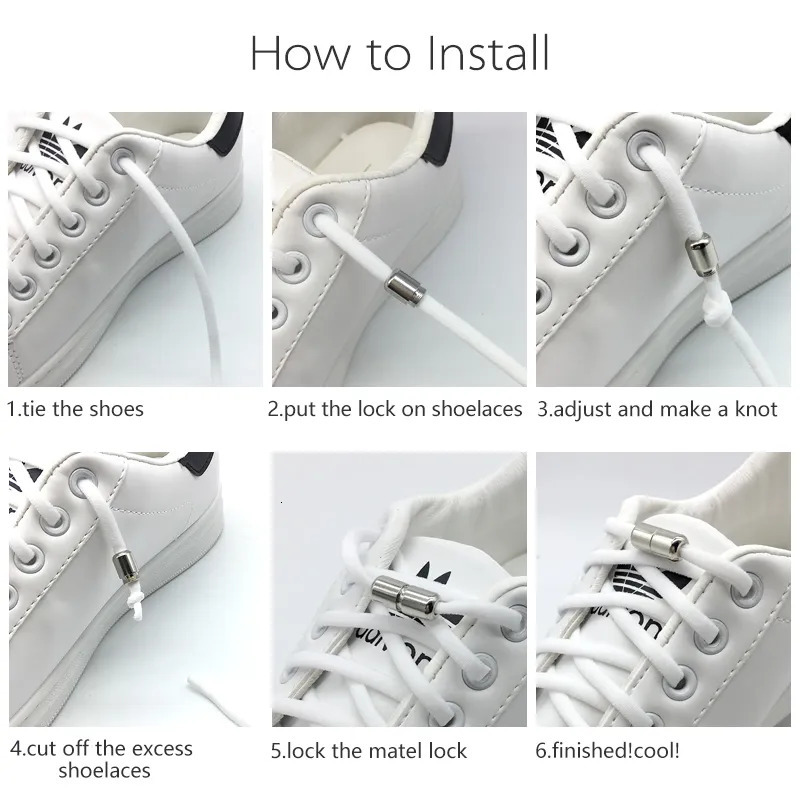 How to Install

1.tie the shoes

2.put the lock on shoelaces

3.adjust and make a knot

4.cut off the excess shoelaces

5.lock the matel lock

6.finished!cool!