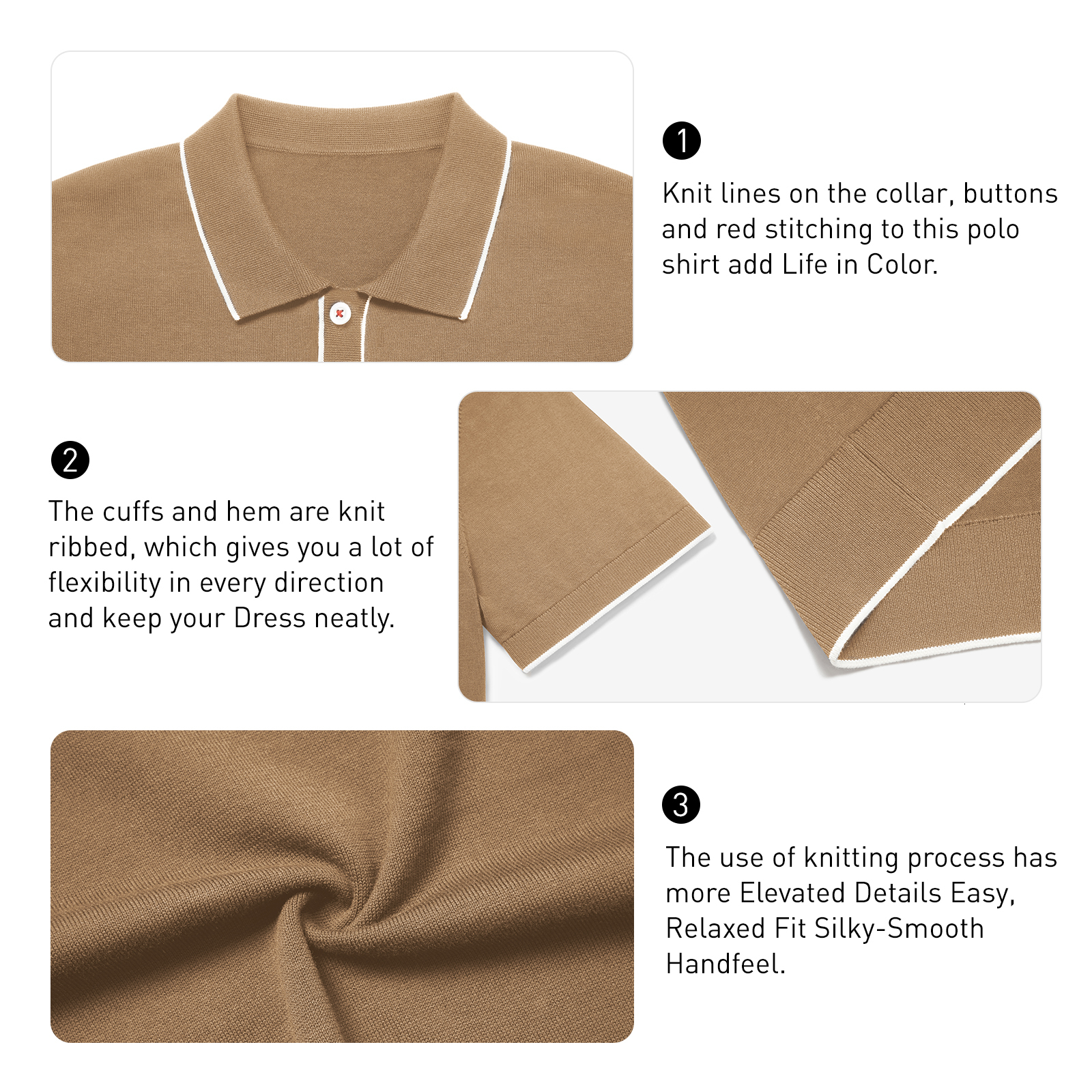 1

Knit lines on the collar, buttons and red stitching to this polo shirt add Life in Color.

2

The cuffs and hem are knit ribbed, which gives you a lot of flexibility in every direction and keep your Dress neatly.

3

The use of knitting process has more Elevated Details Easy, Relaxed Fit Silky-Smooth Handfeel.