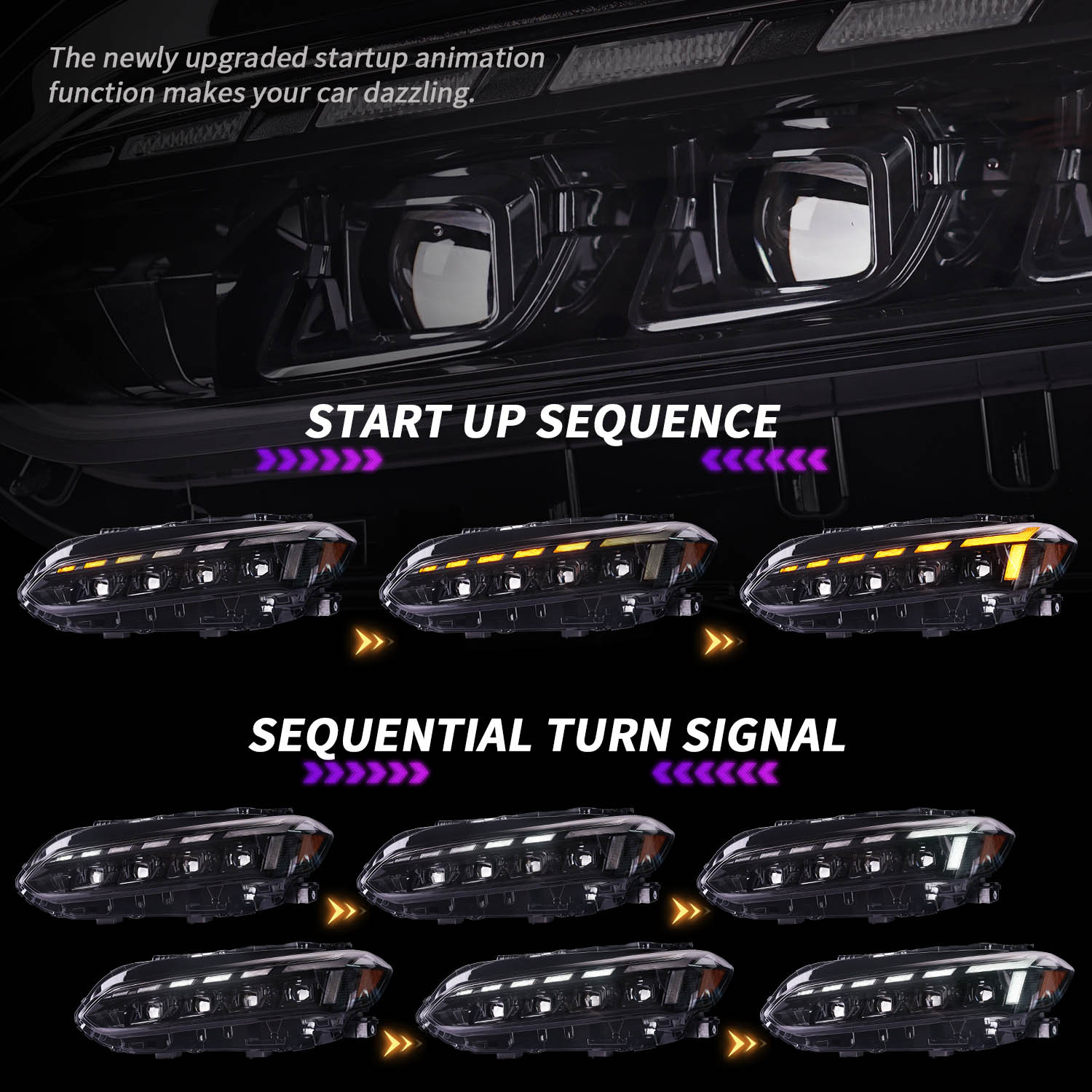 The newly upgraded startup animation function makes your car dazzling.

START UP SEQUENCE

SEQUENTIAL TURN SIGNAL