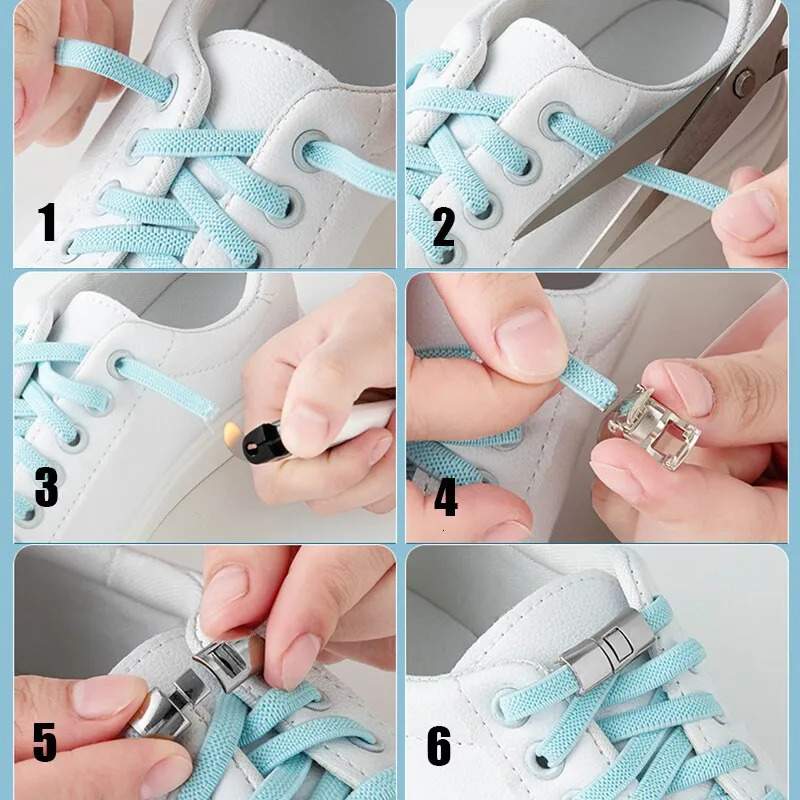 1
2
3
4
5
6