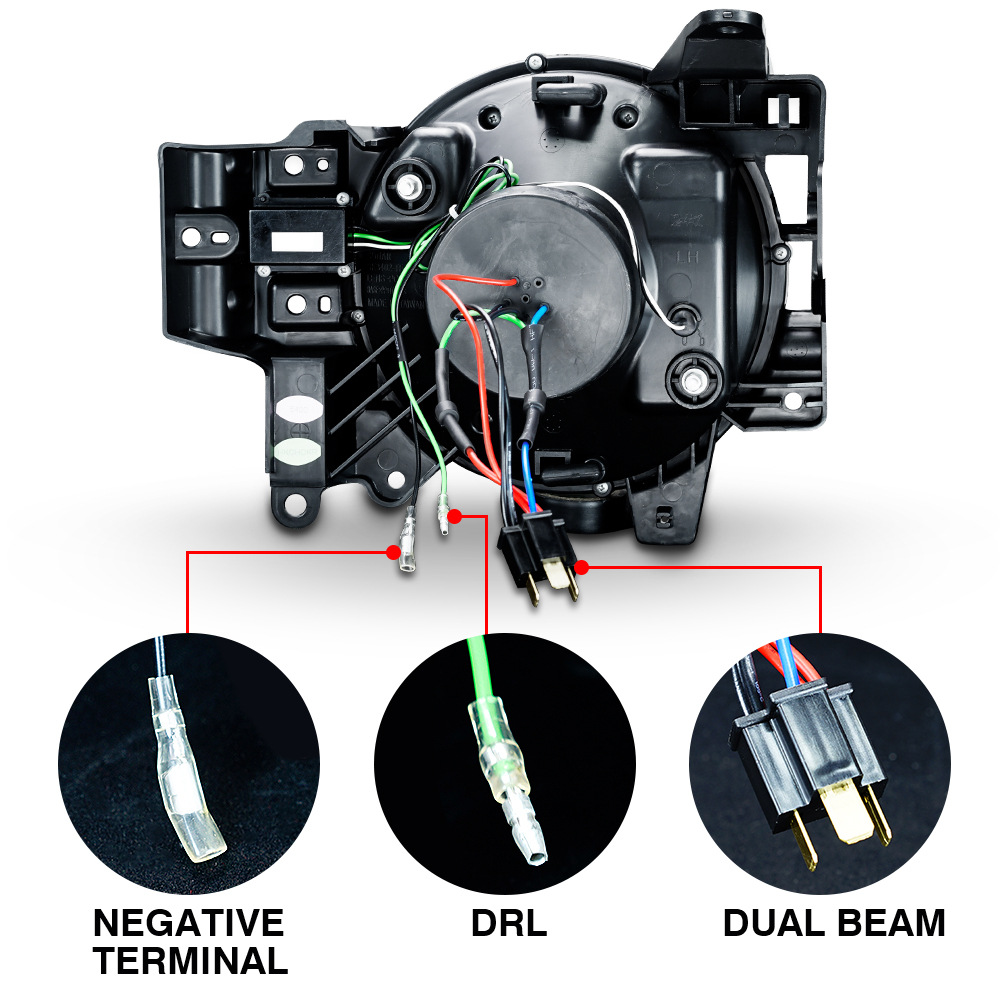 NEGATIVE TERMINAL

DRL

DUAL BEAM