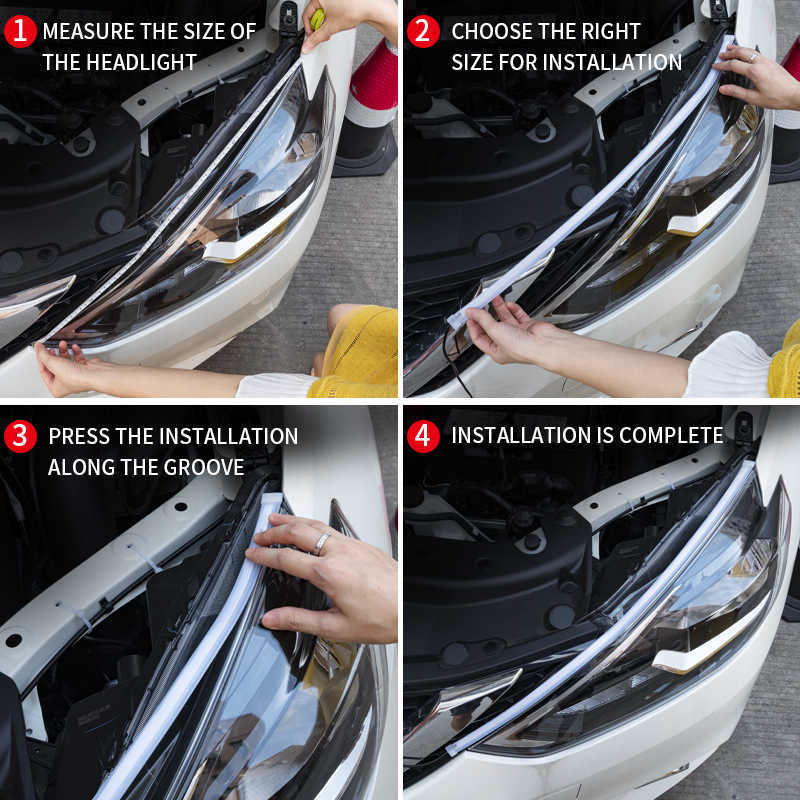 1 MEASURE THE SIZE OF THE HEADLIGHT

2 CHOOSE THE RIGHT SIZE FOR INSTALLATION

3 PRESS THE INSTALLATION ALONG THE GROOVE

4 INSTALLATION IS COMPLETE