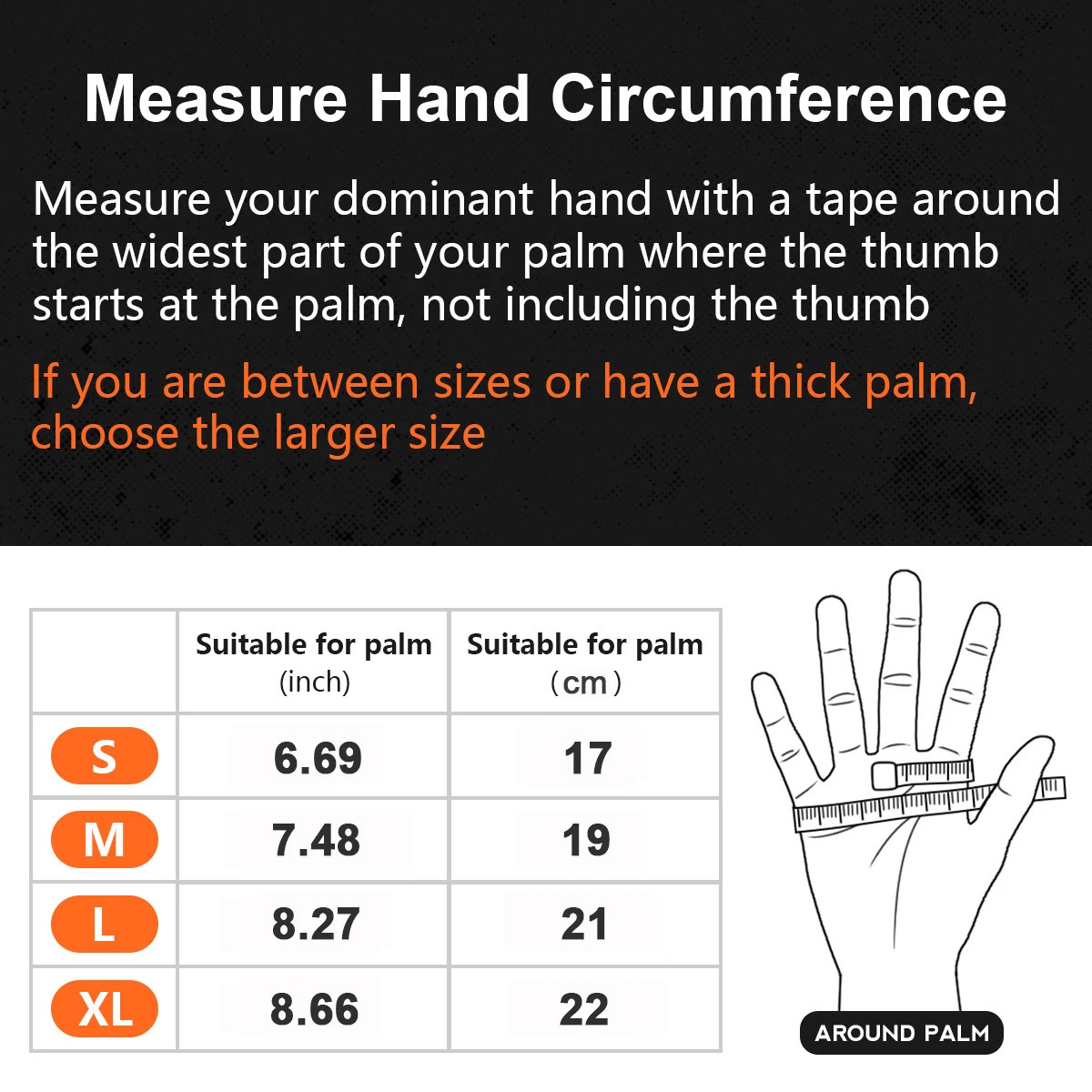 Measure Hand Circumference

Measure your dominant hand with a tape around the widest part of your palm where the thumb starts at the palm, not including the thumb

If you are between sizes or have a thick palm, choose the larger size

| | Suitable for palm (inch) | Suitable for palm (cm) |
|---|---|---|
| S | 6.69 | 17 |
| M | 7.48 | 19 |
| L | 8.27 | 21 |
| XL | 8.66 | 22 |

AROUND PALM