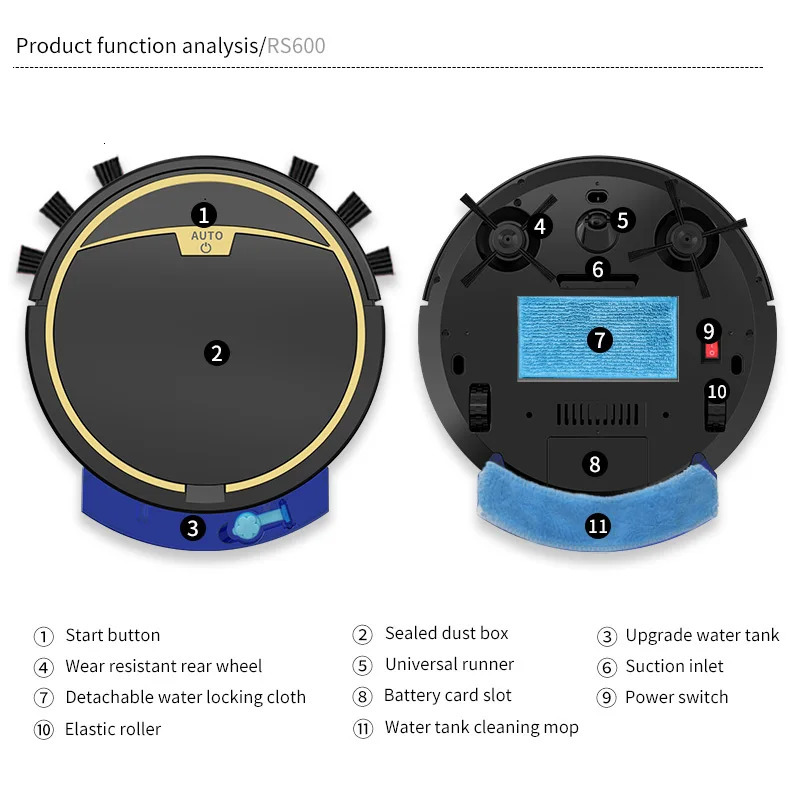 Product function analysis/RS600

1
AUTO
2
3
4
5
6
7
9
10
8
11

① Start button
④ Wear resistant rear wheel
⑦ Detachable water locking cloth
⑩ Elastic roller

② Sealed dust box
⑤ Universal runner
⑧ Battery card slot
⑪ Water tank cleaning mop

③ Upgrade water tank
⑥ Suction inlet
⑨ Power switch