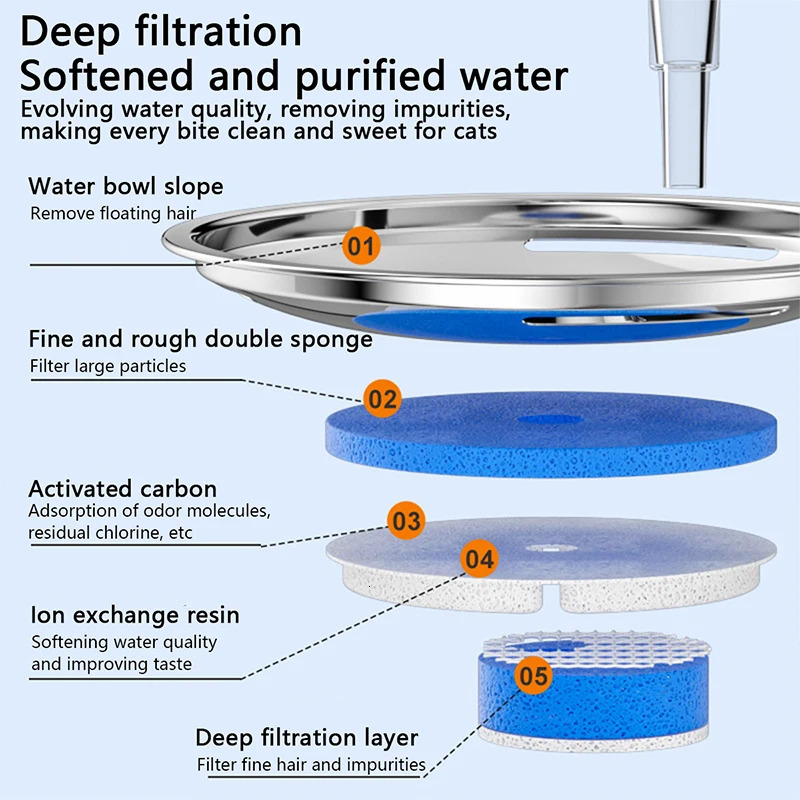 Deep filtration
Softened and purified water
Evolving water quality, removing impurities, making every bite clean and sweet for cats

Water bowl slope
Remove floating hair

01

Fine and rough double sponge
Filter large particles

02

Activated carbon
Adsorption of odor molecules, residual chlorine, etc

03

04

Ion exchange resin
Softening water quality and improving taste

05

Deep filtration layer
Filter fine hair and impurities