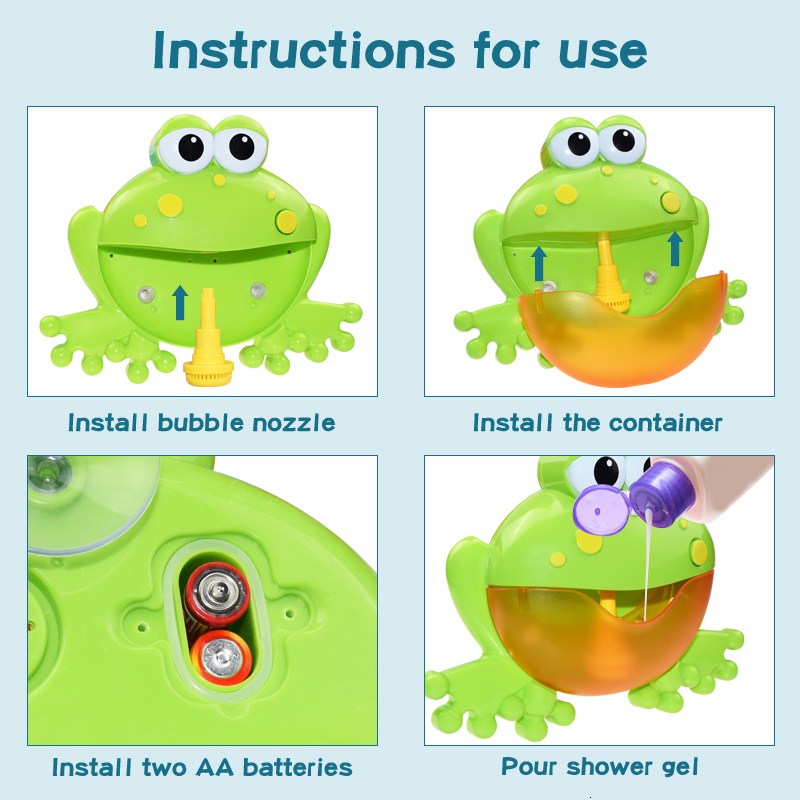 Instructions for use

Install bubble nozzle

Install the container

Install two AA batteries

Pour shower gel