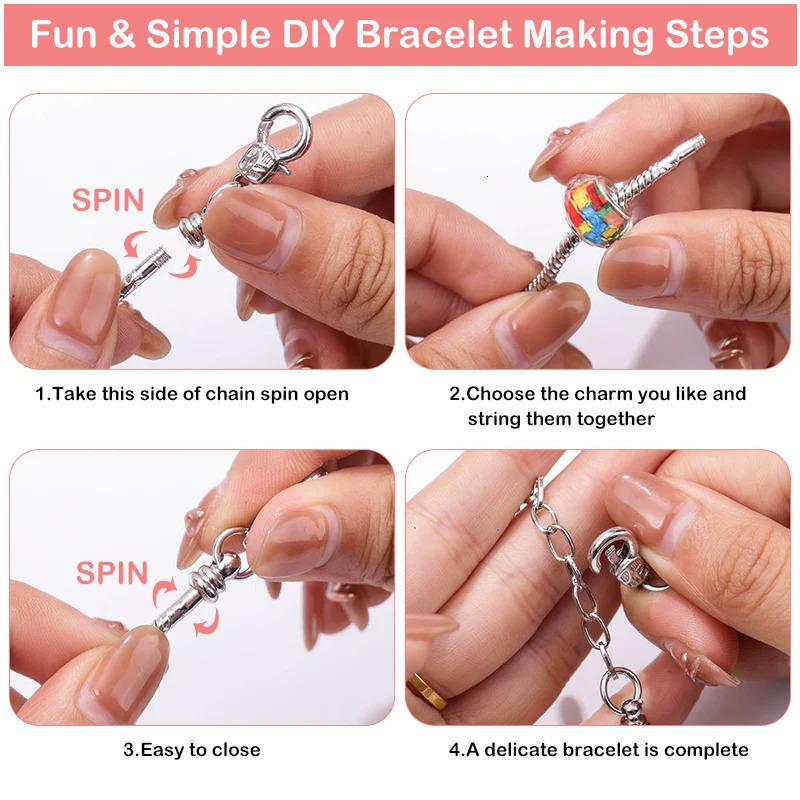 Fun & Simple DIY Bracelet Making Steps

SPIN

1.Take this side of chain spin open

2.Choose the charm you like and string them together

SPIN

3.Easy to close

4.A delicate bracelet is complete