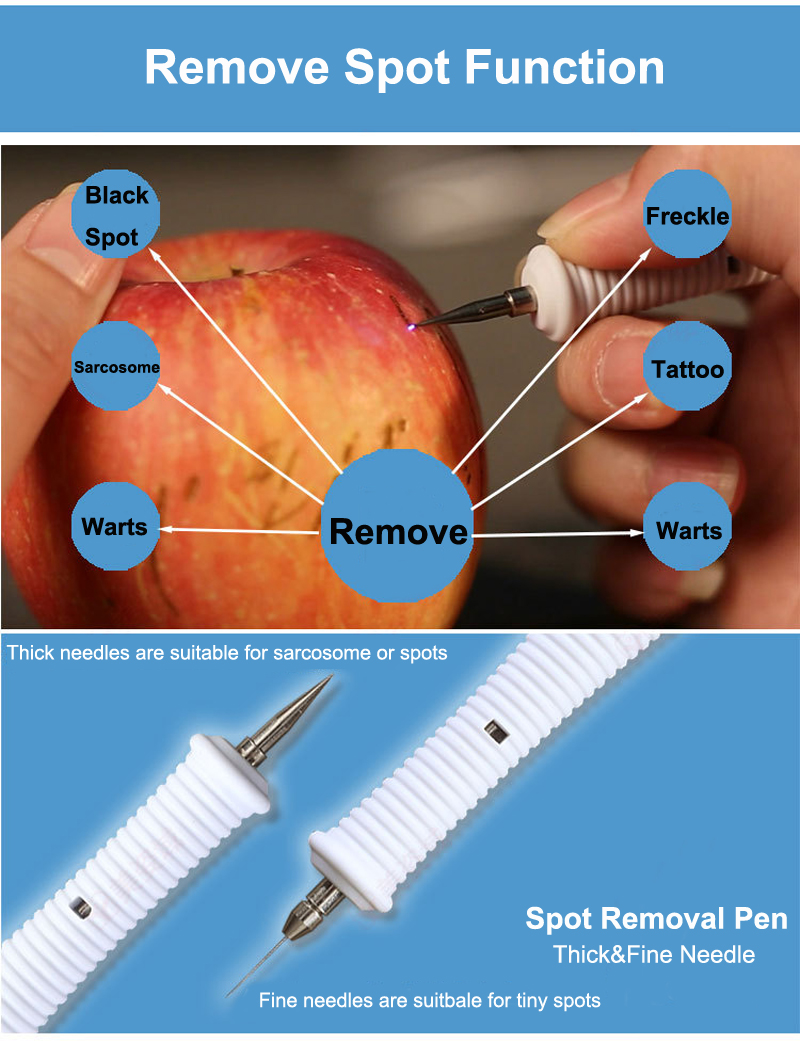 Remove Spot Function

Black Spot

Sarcosome

Warts

Remove

Freckle

Tattoo

Warts

Thick needles are suitable for sarcosome or spots

Spot Removal Pen
Thick&Fine Needle

Fine needles are suitbale for tiny spots