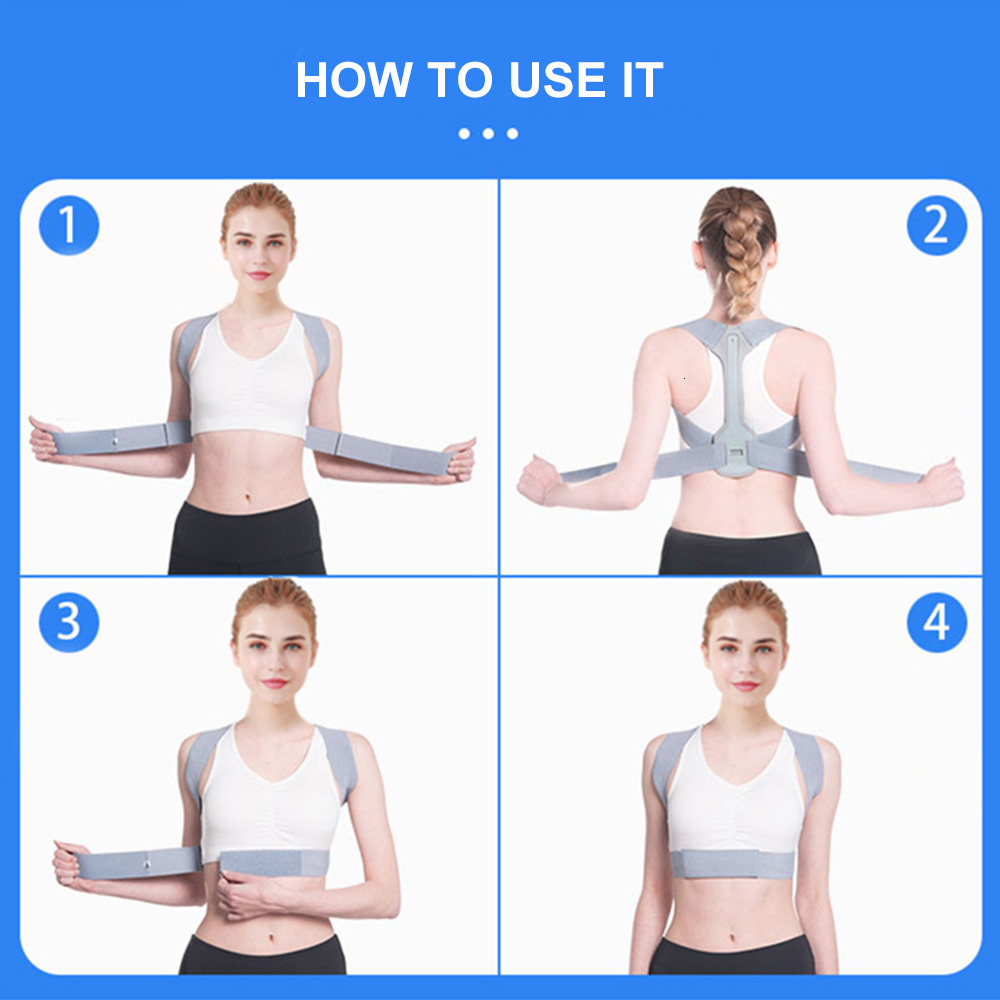 HOW TO USE IT

1

2

3

4