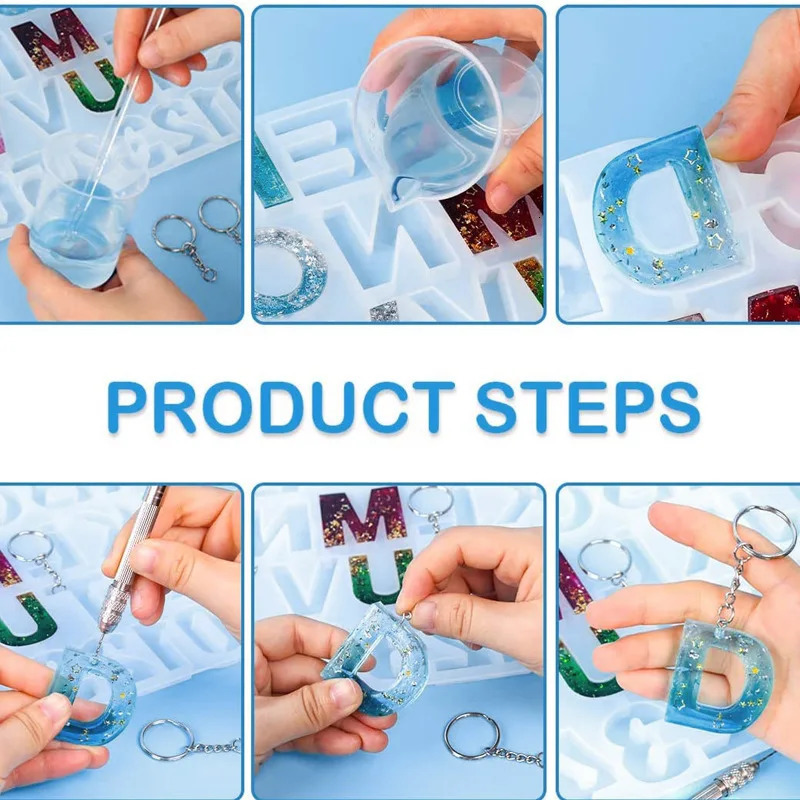 PRODUCT STEPS