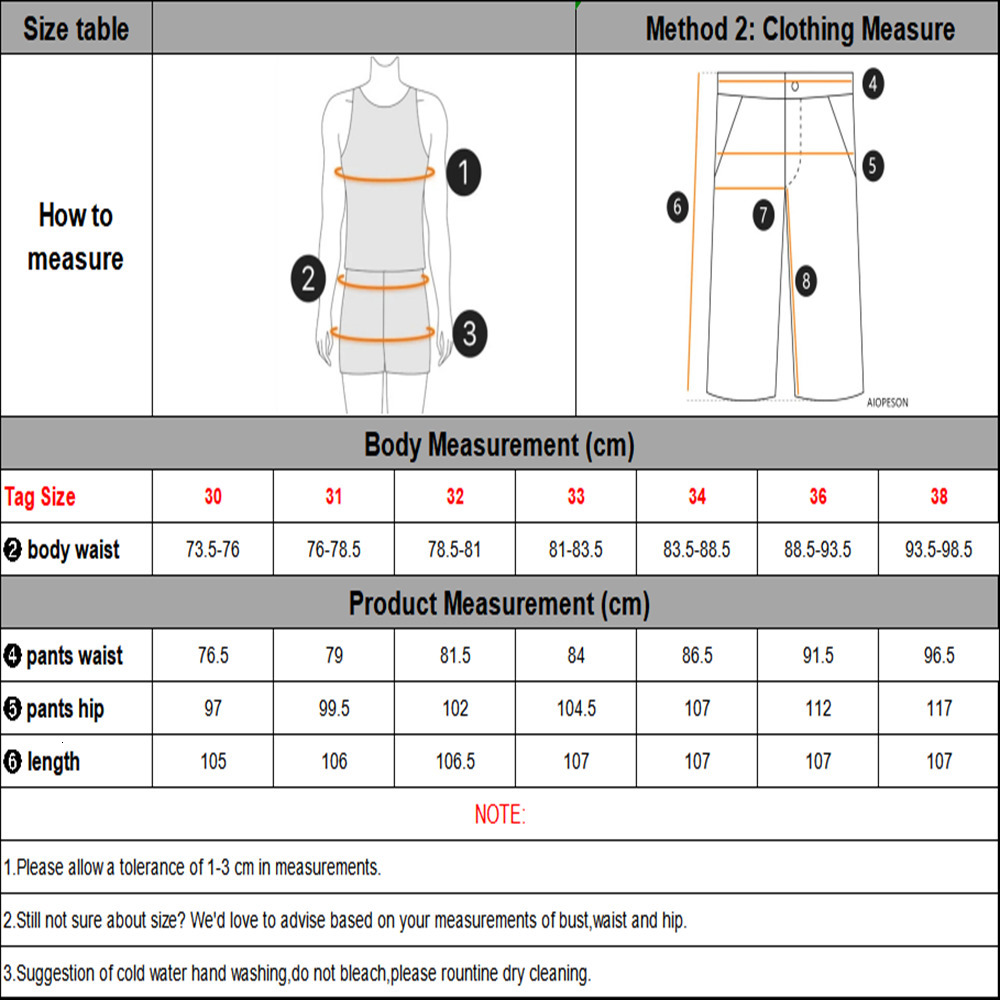 Size table

Method 2: Clothing Measure

How to measure

1
2
3

4
5
6
7
8
AIOPESON

Body Measurement (cm)

| Tag Size | 30 | 31 | 32 | 33 | 34 | 36 | 38 |
|---|---|---|---|---|---|---|---|
| ❷ body waist | 73.5-76 | 76-78.5 | 78.5-81 | 81-83.5 | 83.5-88.5 | 88.5-93.5 | 93.5-98.5 |

Product Measurement (cm)

| ❹ pants waist | 76.5 | 79 | 81.5 | 84 | 86.5 | 91.5 | 96.5 |
|---|---|---|---|---|---|---|---|
| ❺ pants hip | 97 | 99.5 | 102 | 104.5 | 107 | 112 | 117 |
| ❻ length | 105 | 106 | 106.5 | 107 | 107 | 107 | 107 |

NOTE:

1.Please allow a tolerance of 1-3 cm in measurements.

2.Still not sure about size? We'd love to advise based on your measurements of bust,waist and hip.

3.Suggestion of cold water hand washing,do not bleach,please rountine dry cleaning.