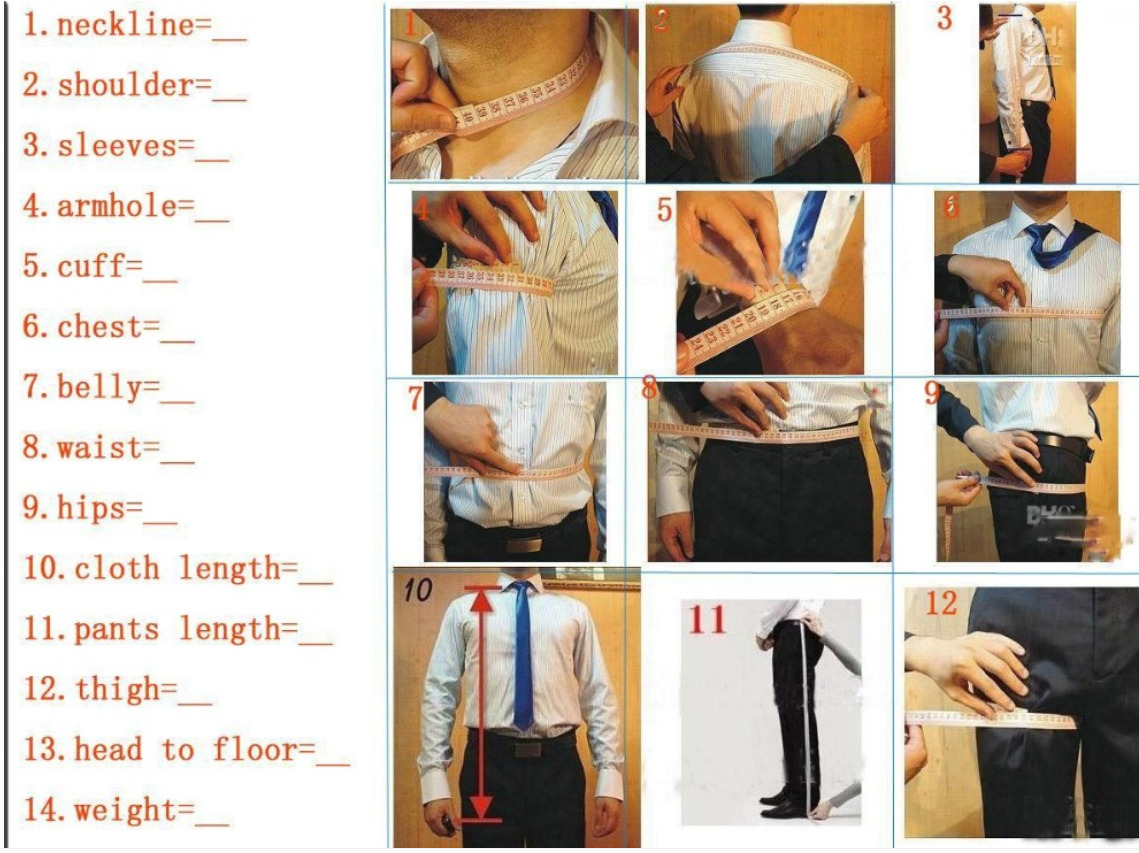 1. neckline=__
2. shoulder=__
3. sleeves=__
4. armhole=__
5. cuff=__
6. chest=__
7. belly=__
8. waist=__
9. hips=__
10. cloth length=__
11. pants length=__
12. thigh=__
13. head to floor=__
14. weight=__

1
2
3
4
5
6
7
8
9
10
11
12