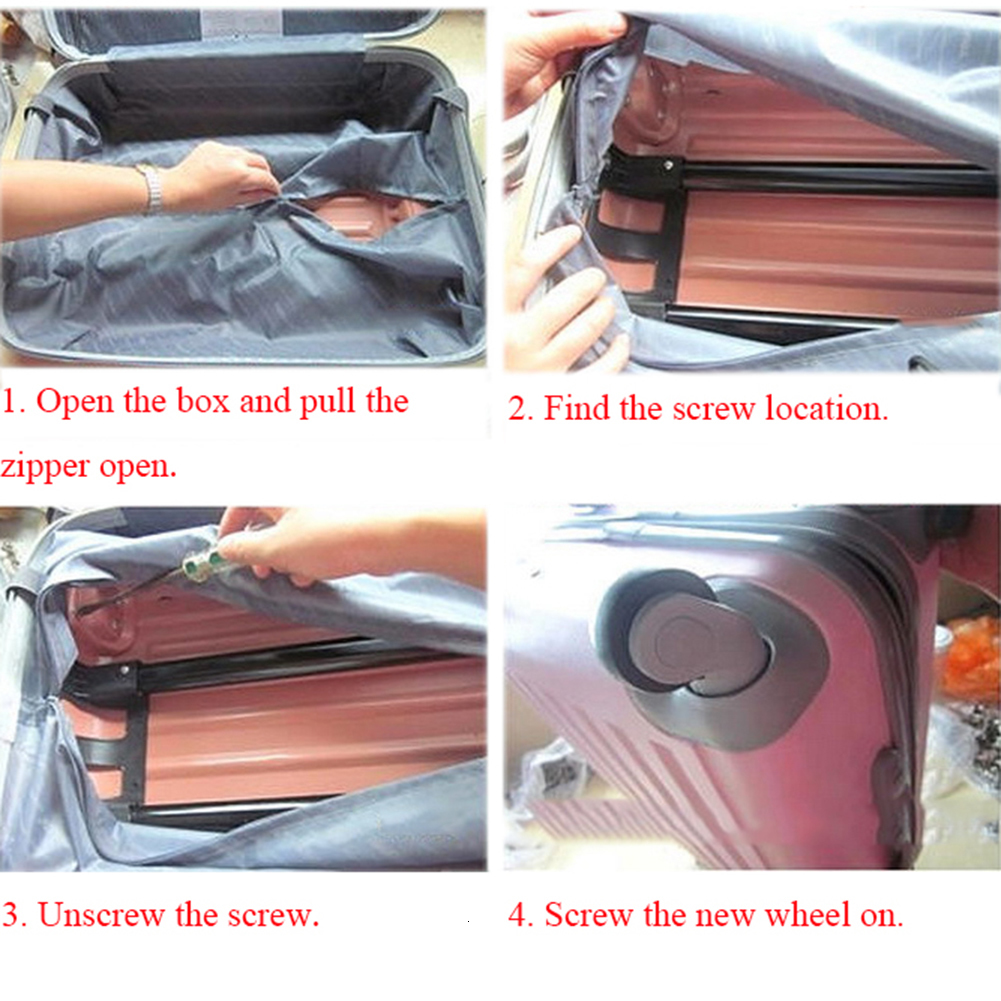 1. Open the box and pull the zipper open.

2. Find the screw location.

3. Unscrew the screw.

4. Screw the new wheel on.