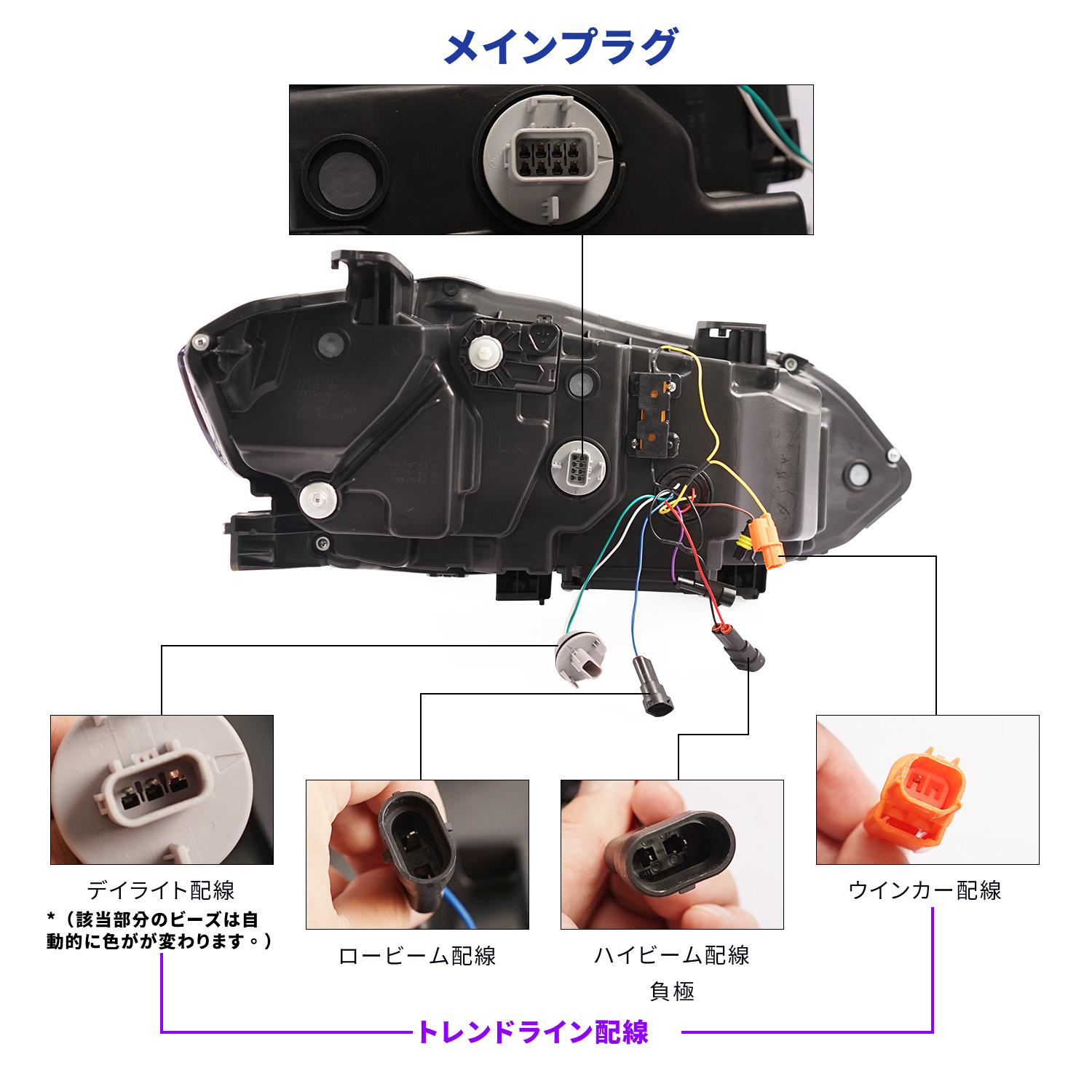 メインプラグ

デイライト配線
*（該当部分のビーズは自動的に色がが変わります。）

ロービーム配線

ハイビーム配線
負極

ウインカー配線

トレンドライン配線