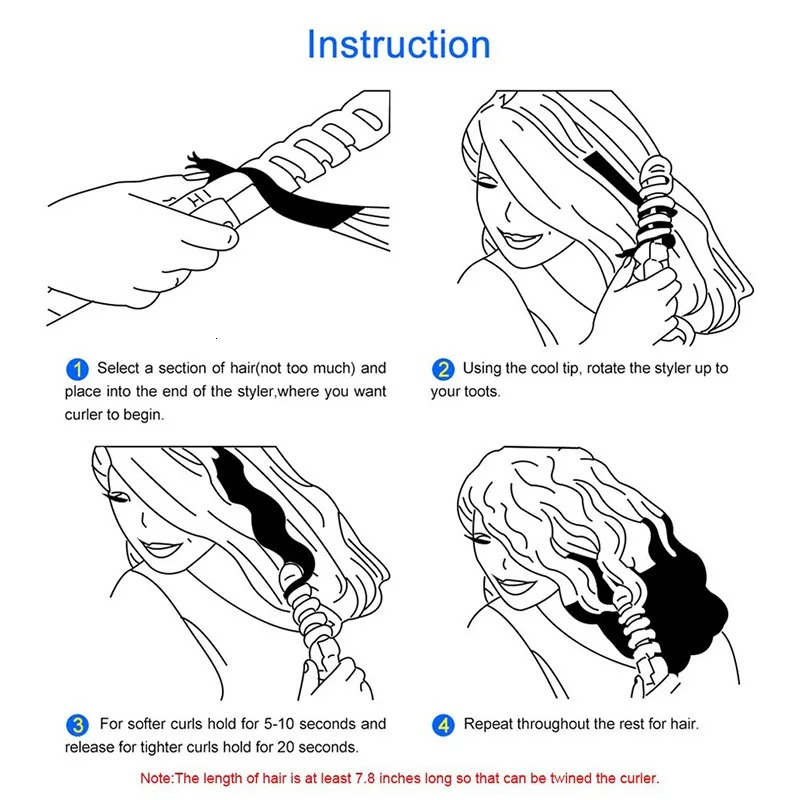 Instruction

HI

1 Select a section of hair(not too much) and place into the end of the styler,where you want curler to begin.

2 Using the cool tip, rotate the styler up to your toots.

3 For softer curls hold for 5-10 seconds and release for tighter curls hold for 20 seconds.

4 Repeat throughout the rest for hair.

Note:The length of hair is at least 7.8 inches long so that can be twined the curler.