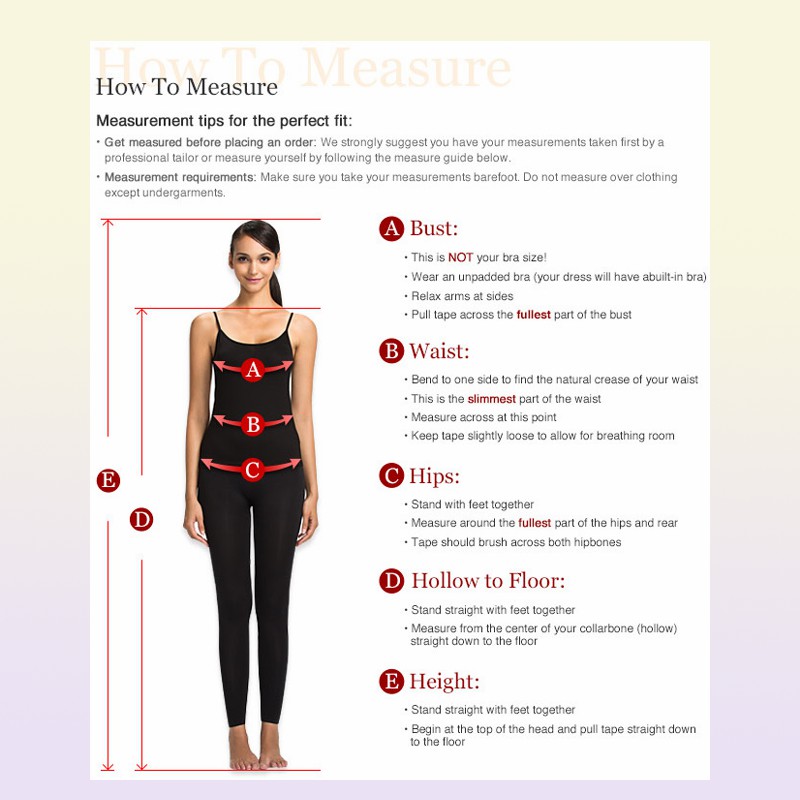 How To Measure

How To Measure

Measurement tips for the perfect fit:

• Get measured before placing an order: We strongly suggest you have your measurements taken first by a professional tailor or measure yourself by following the measure guide below.

• Measurement requirements: Make sure you take your measurements barefoot. Do not measure over clothing except undergarments.

A B C E D

A Bust:
• This is NOT your bra size!
• Wear an unpadded bra (your dress will have abuilt-in bra)
• Relax arms at sides
• Pull tape across the fullest part of the bust

B Waist:
• Bend to one side to find the natural crease of your waist
• This is the slimmest part of the waist
• Measure across at this point
• Keep tape slightly loose to allow for breathing room

C Hips:
• Stand with feet together
• Measure around the fullest part of the hips and rear
• Tape should brush across both hipbones

D Hollow to Floor:
• Stand straight with feet together
• Measure from the center of your collarbone (hollow) straight down to the floor

E Height:
• Stand straight with feet together
• Begin at the top of the head and pull tape straight down to the floor