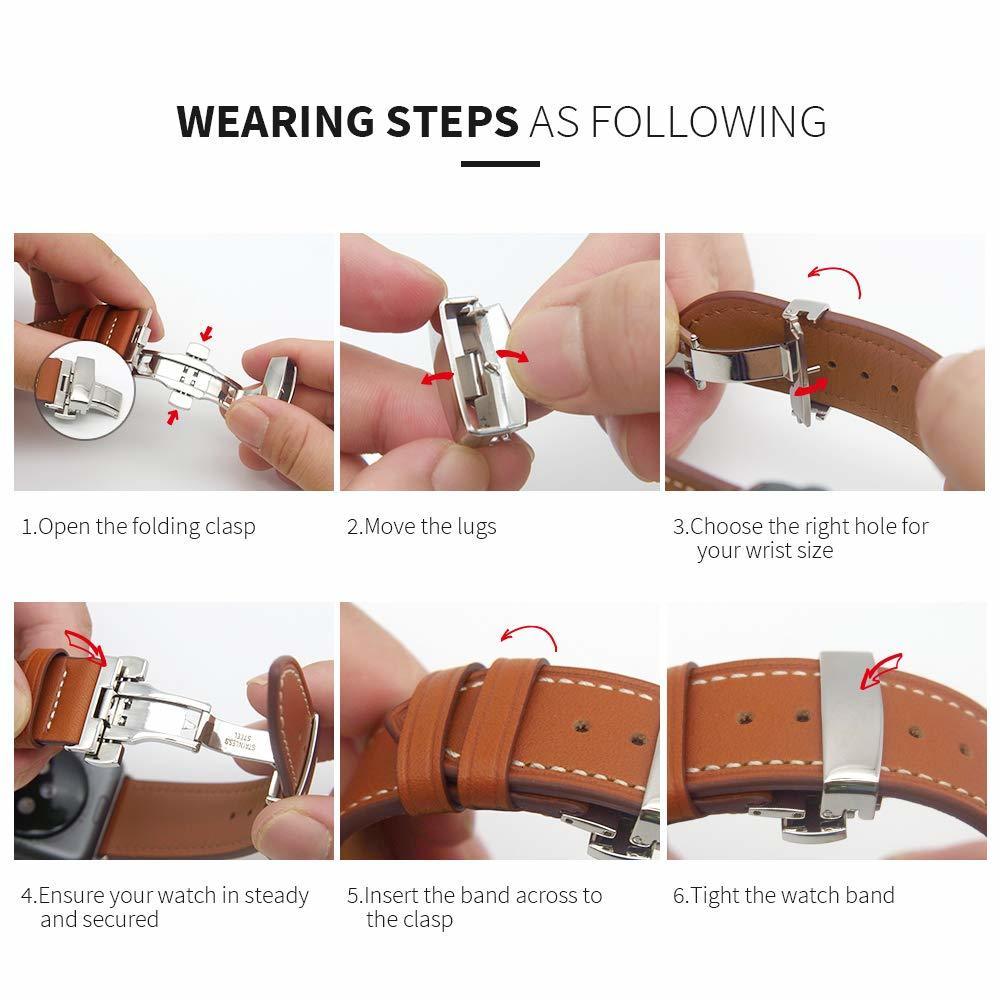 WEARING STEPS AS FOLLOWING

1.Open the folding clasp

2.Move the lugs

3.Choose the right hole for your wrist size

STAINLESS STEEL

4.Ensure your watch in steady and secured

5.Insert the band across to the clasp

6.Tight the watch band