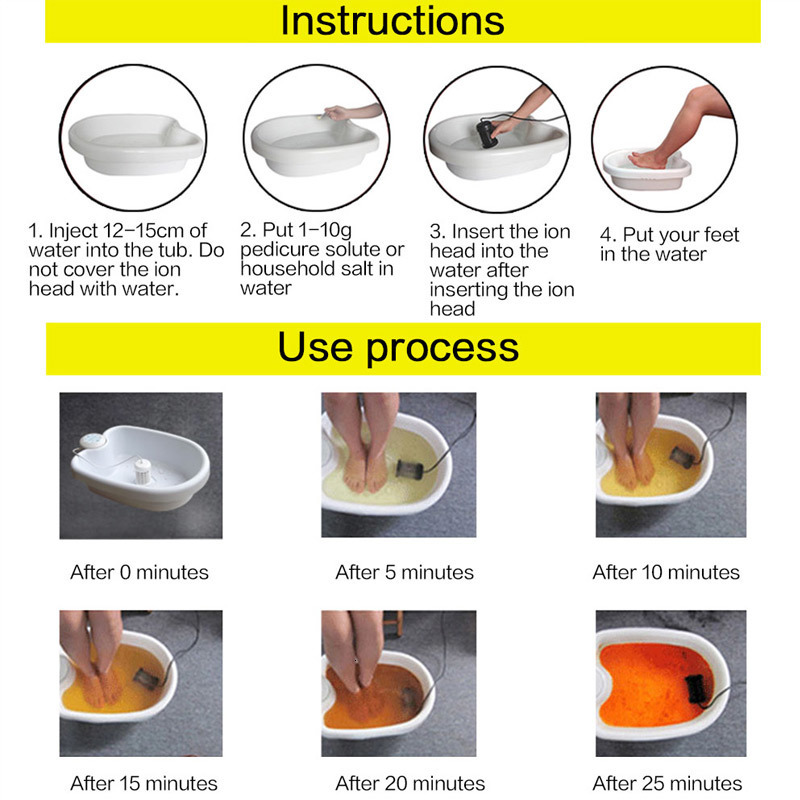 Instructions

1. Inject 12–15cm of water into the tub. Do not cover the ion head with water.

2. Put 1–10g pedicure solute or household salt in water

3. Insert the ion head into the water after inserting the ion head

4. Put your feet in the water

Use process

After 0 minutes

After 5 minutes

After 10 minutes

After 15 minutes

After 20 minutes

After 25 minutes