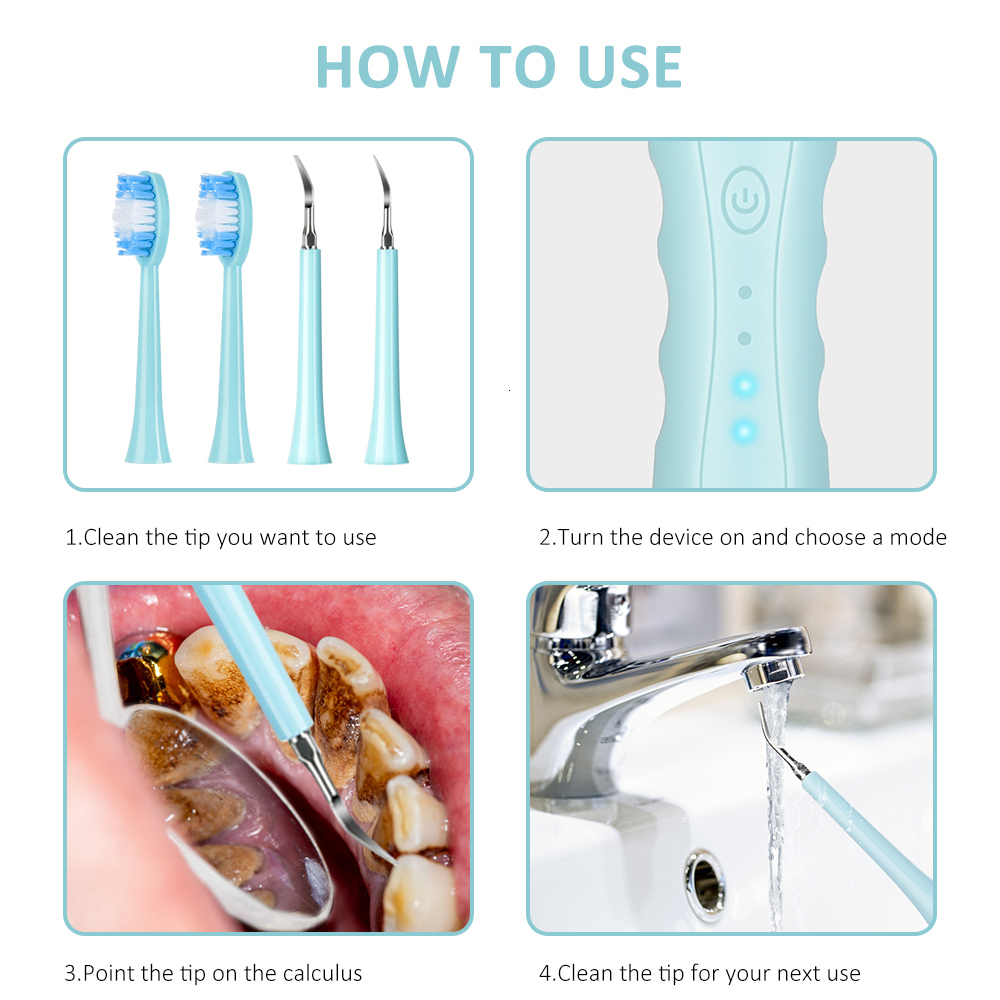 HOW TO USE

1.Clean the tip you want to use

2.Turn the device on and choose a mode

3.Point the tip on the calculus

4.Clean the tip for your next use