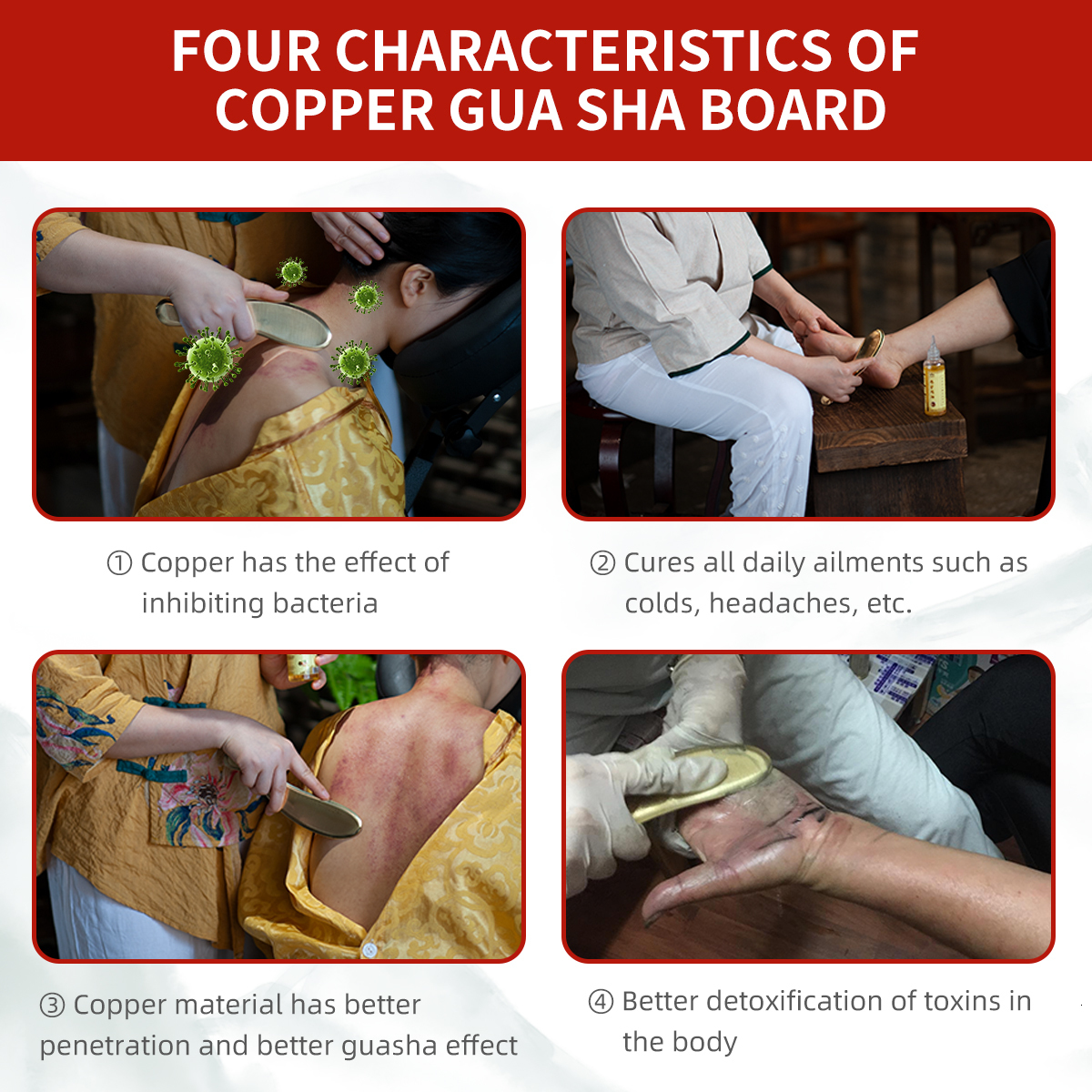 FOUR CHARACTERISTICS OF COPPER GUA SHA BOARD

① Copper has the effect of inhibiting bacteria

② Cures all daily ailments such as colds, headaches, etc.

③ Copper material has better penetration and better guasha effect

④ Better detoxification of toxins in the body