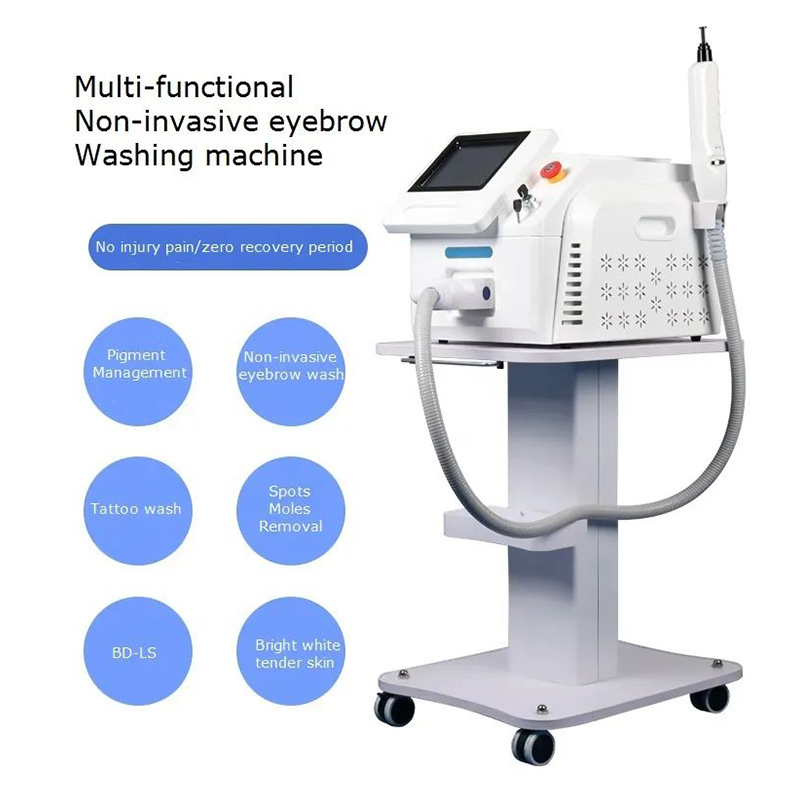 Multi-functional
Non-invasive eyebrow
Washing machine

No injury pain/zero recovery period

Pigment Management

Non-invasive eyebrow wash

Tattoo wash

Spots Moles Removal

BD-LS

Bright white tender skin