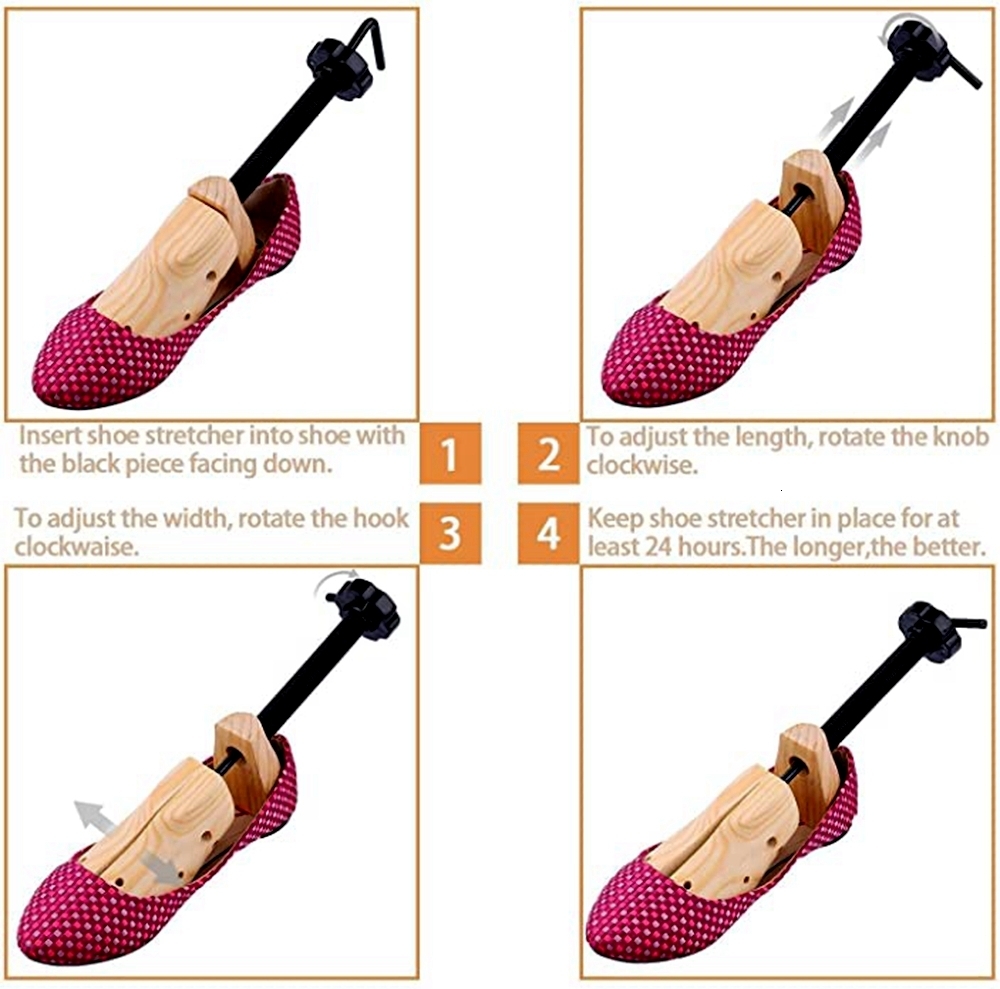 Insert shoe stretcher into shoe with the black piece facing down.

1

2

To adjust the length, rotate the knob clockwise.

To adjust the width, rotate the hook clockwaise.

3

4

Keep shoe stretcher in place for at least 24 hours.The longer,the better.